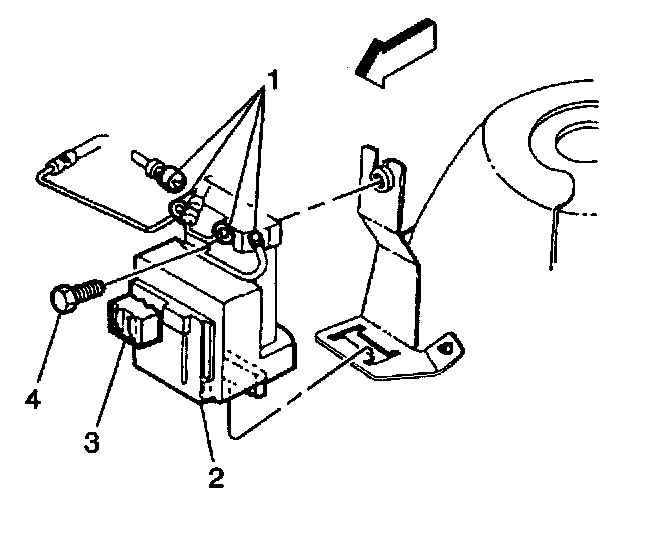 1
4
3
2