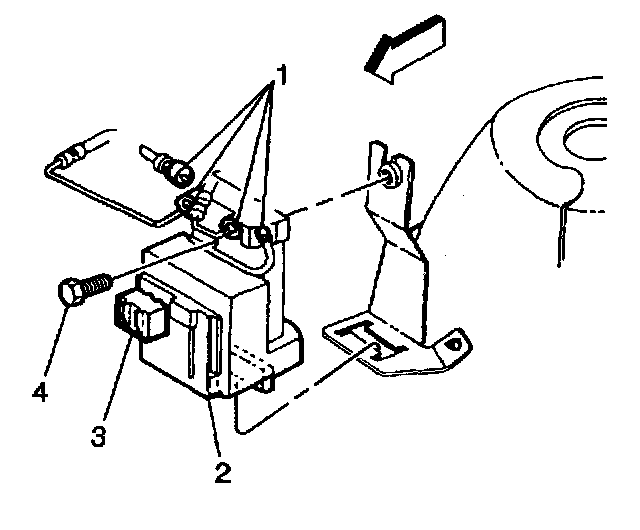 1
4
3
2