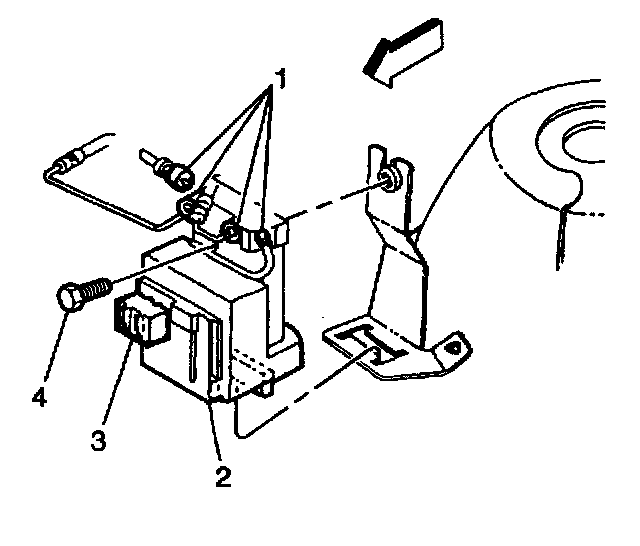 1
4
3
2