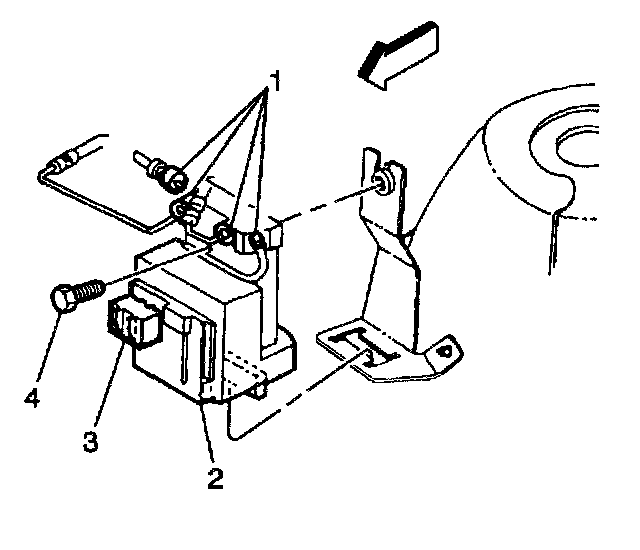 1
4
3
2