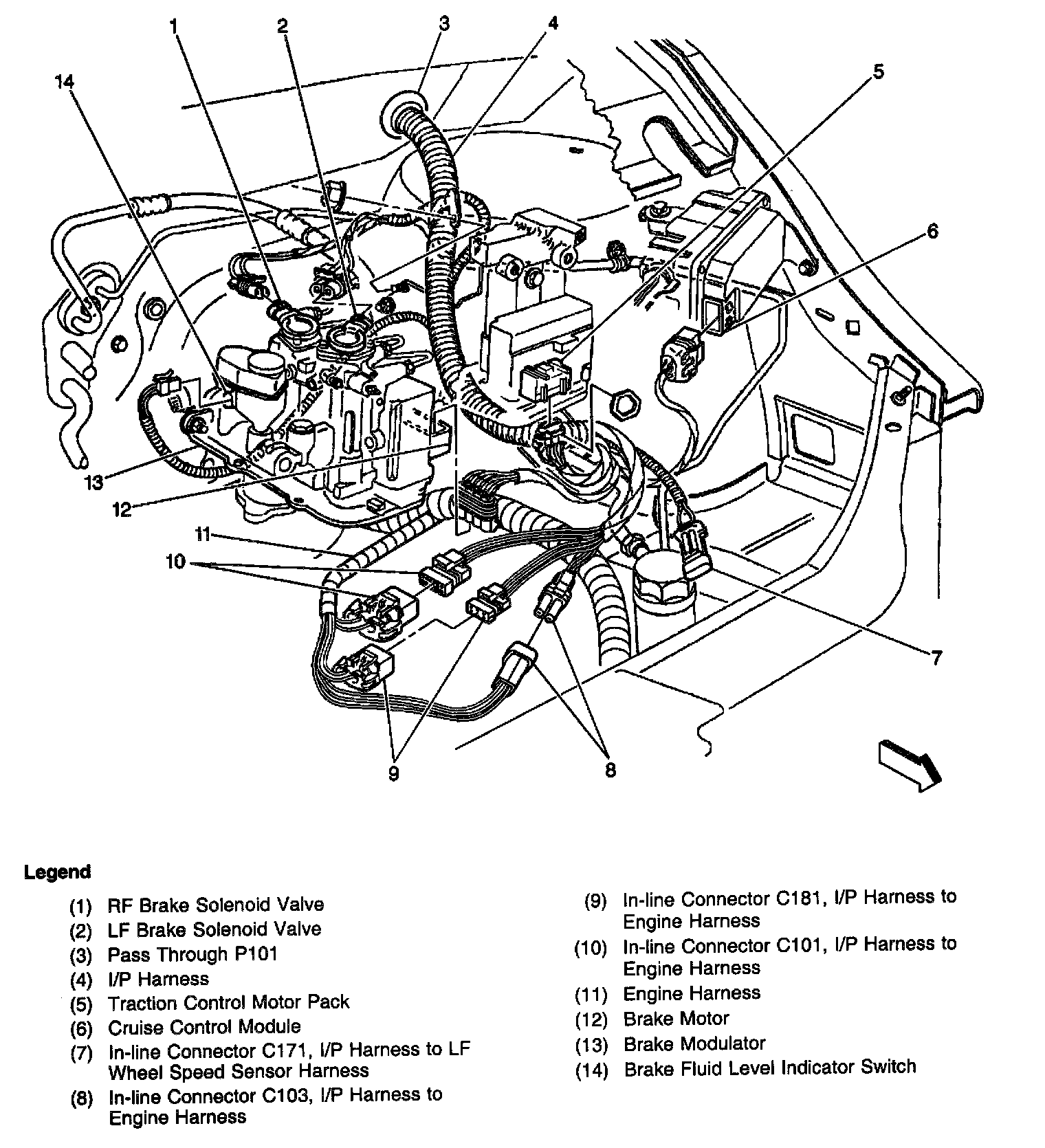 1
2
3
4
14
5
6
13
12
11
10
7
9
8

Legend

(1) RF Brake Solenoid Valve
(2) LF Brake Solenoid Valve
(3) Pass Through P101
(4) I/P Harness
(5) Traction Control Motor Pack
(6) Cruise Control Module
(7) In-line Connector C171, I/P Harness to LF Wheel Speed Sensor Harness
(8) In-line Connector C103, I/P Harness to Engine Harness

(9) In-line Connector C181, I/P Harness to Engine Harness
(10) In-line Connector C101, I/P Harness to Engine Harness
(11) Engine Harness
(12) Brake Motor
(13) Brake Modulator
(14) Brake Fluid Level Indicator Switch