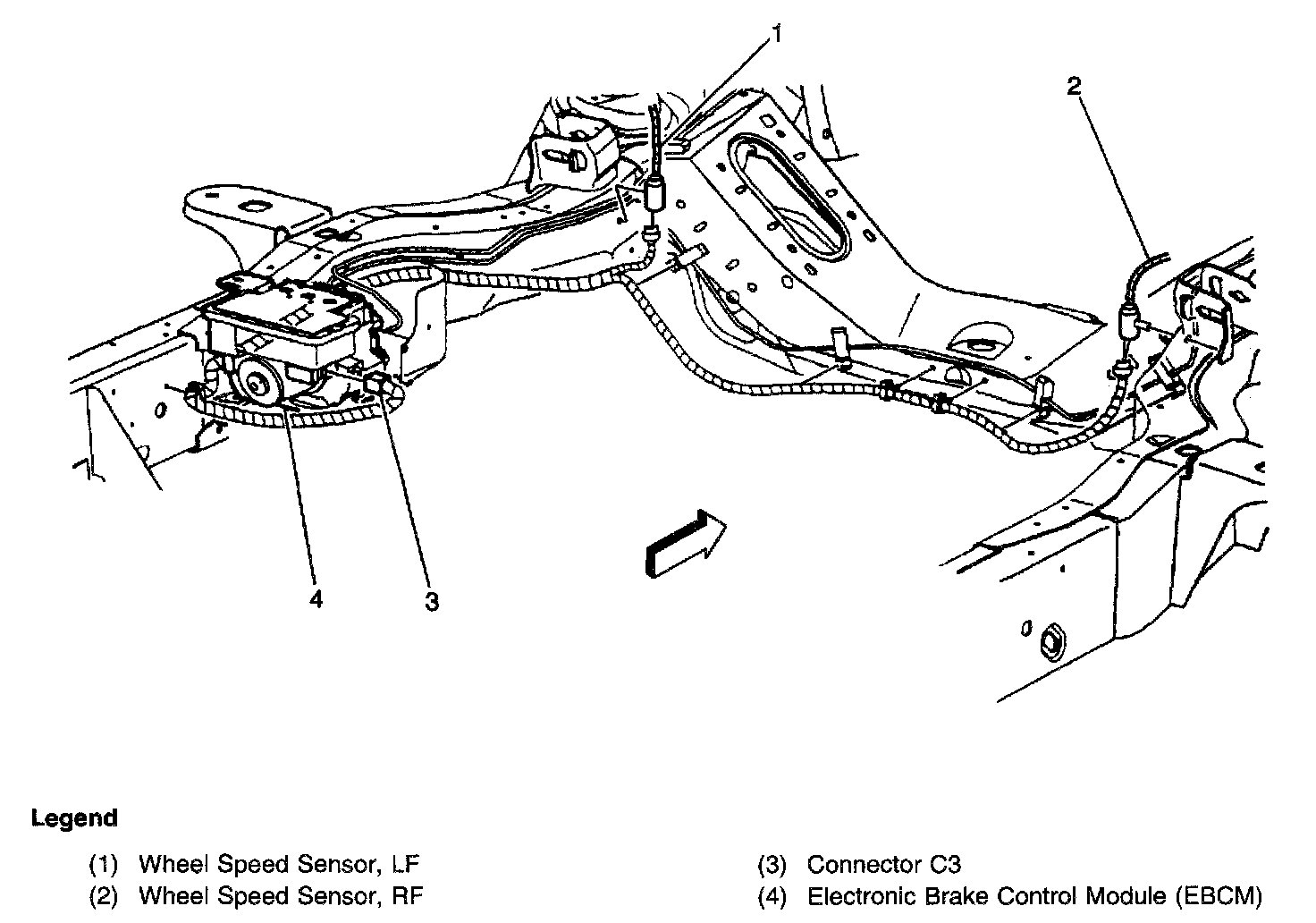 1

2

4

3

Legend

(1) Wheel Speed Sensor, LF
(2) Wheel Speed Sensor, RF

(3) Connector C3
(4) Electronic Brake Control Module (EBCM)