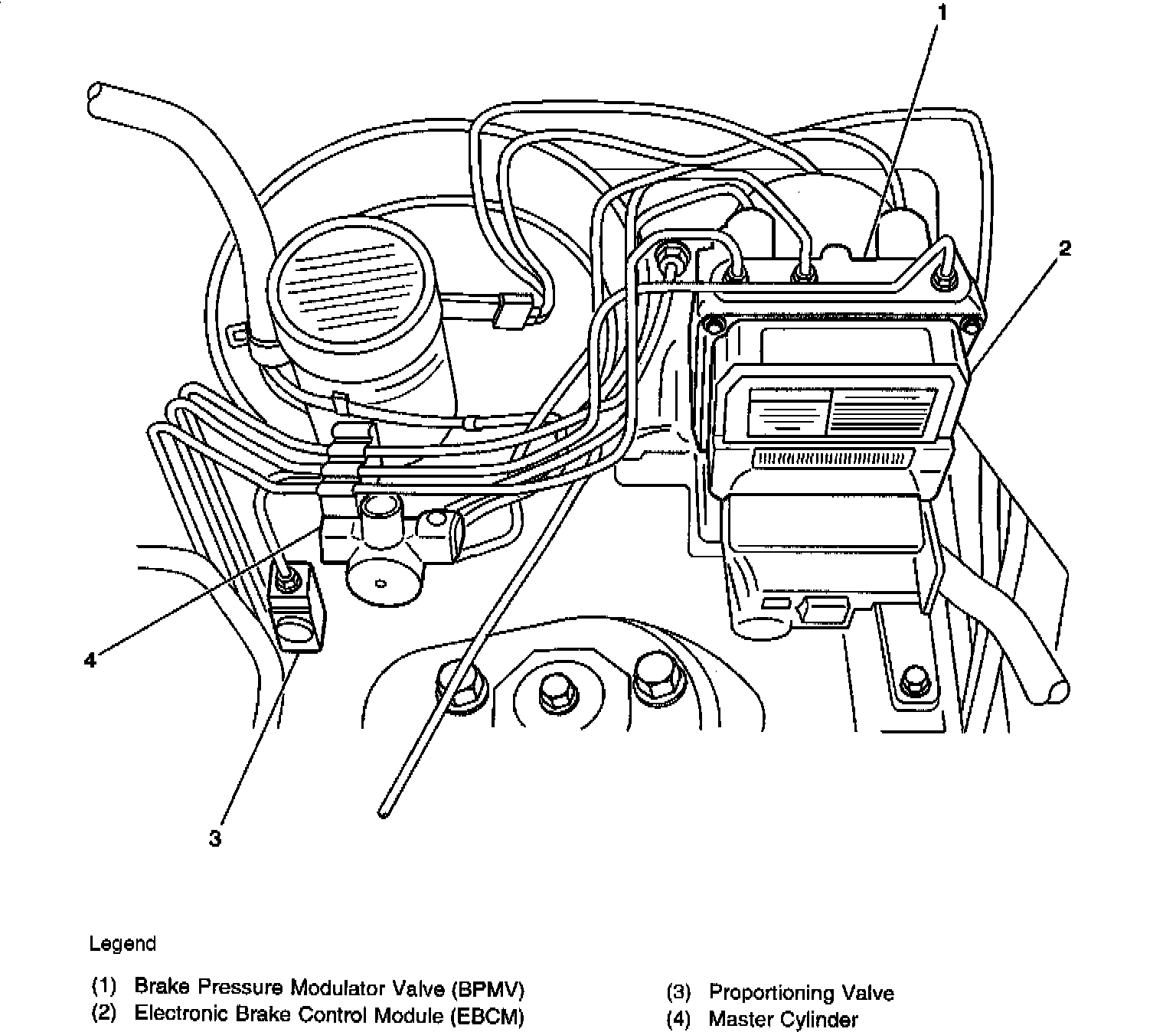 1

2

4

3

Legend

(1) Brake Pressure Modulator Valve (BPMV)
(2) Electronic Brake Control Module (EBCM)

(3) Proportioning Valve
(4) Master Cylinder