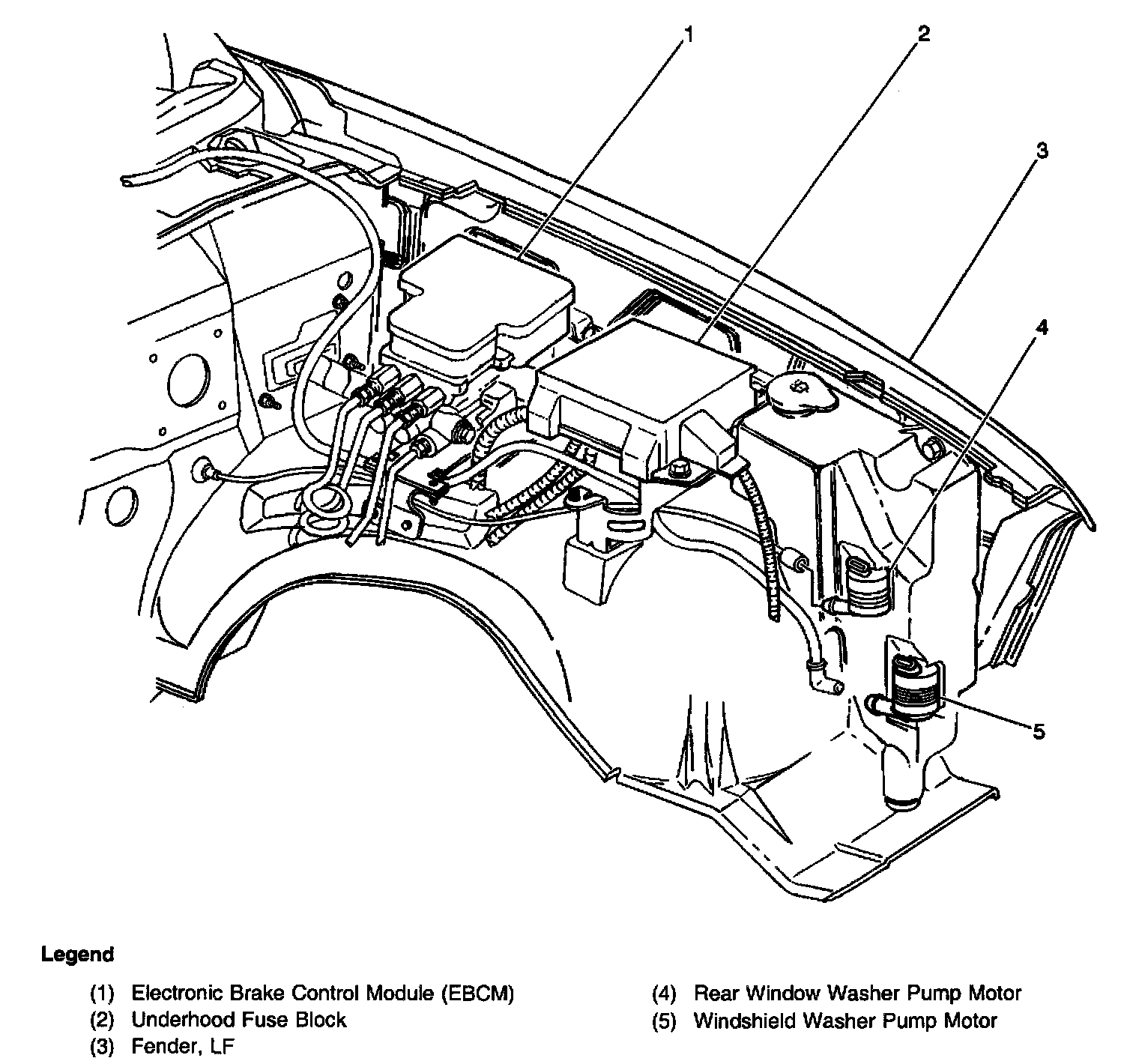 1
2
3
4
5

Legend

(1) Electronic Brake Control Module (EBCM)
(2) Underhood Fuse Block
(3) Fender, LF

(4) Rear Window Washer Pump Motor
(5) Windshield Washer Pump Motor