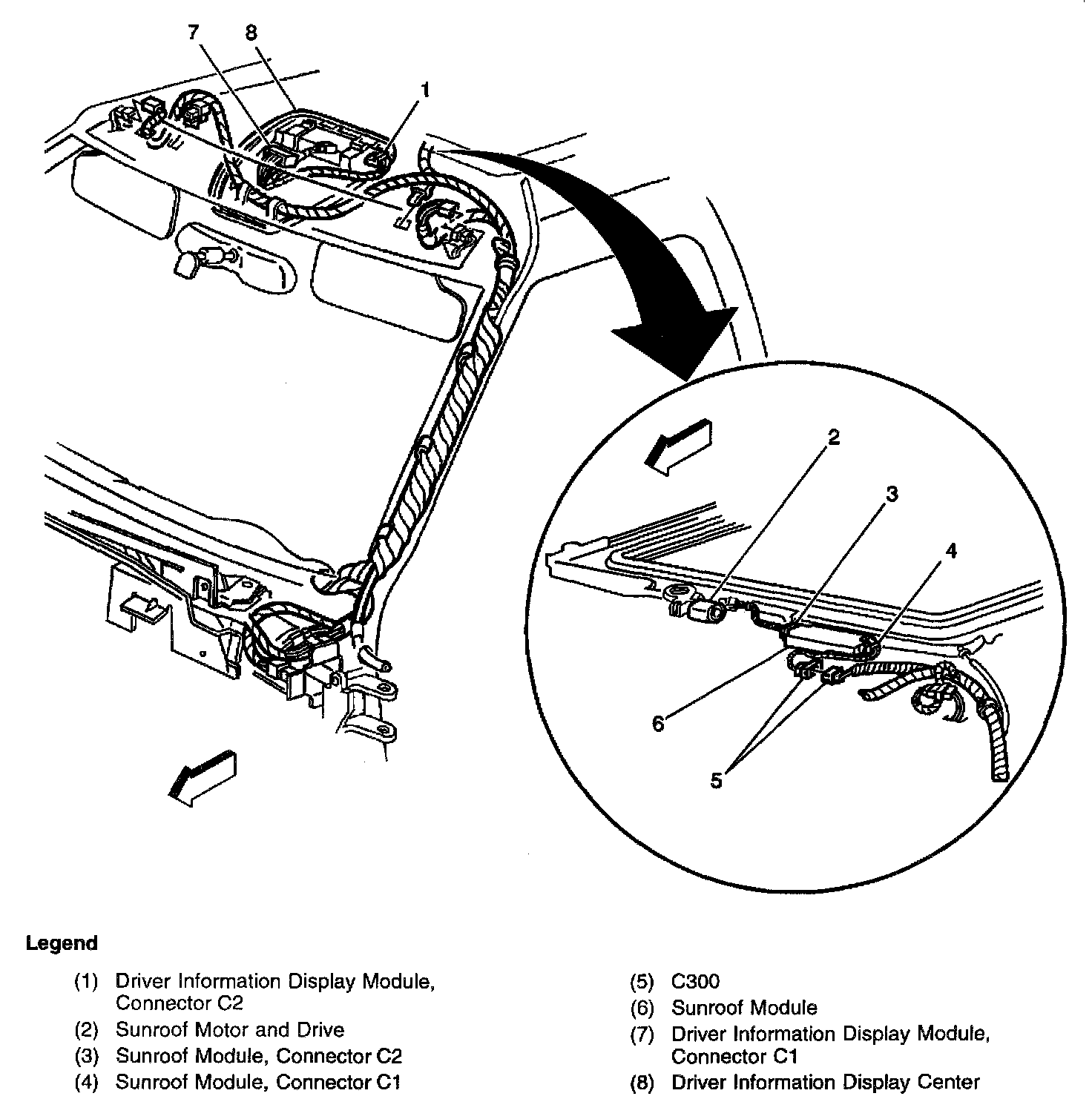 7
8
1
2
3
4
6
5

Legend

(1) Driver Information Display Module, Connector C2
(2) Sunroof Motor and Drive
(3) Sunroof Module, Connector C2
(4) Sunroof Module, Connector C1

(5) C300
(6) Sunroof Module
(7) Driver Information Display Module, Connector C1
(8) Driver Information Display Center