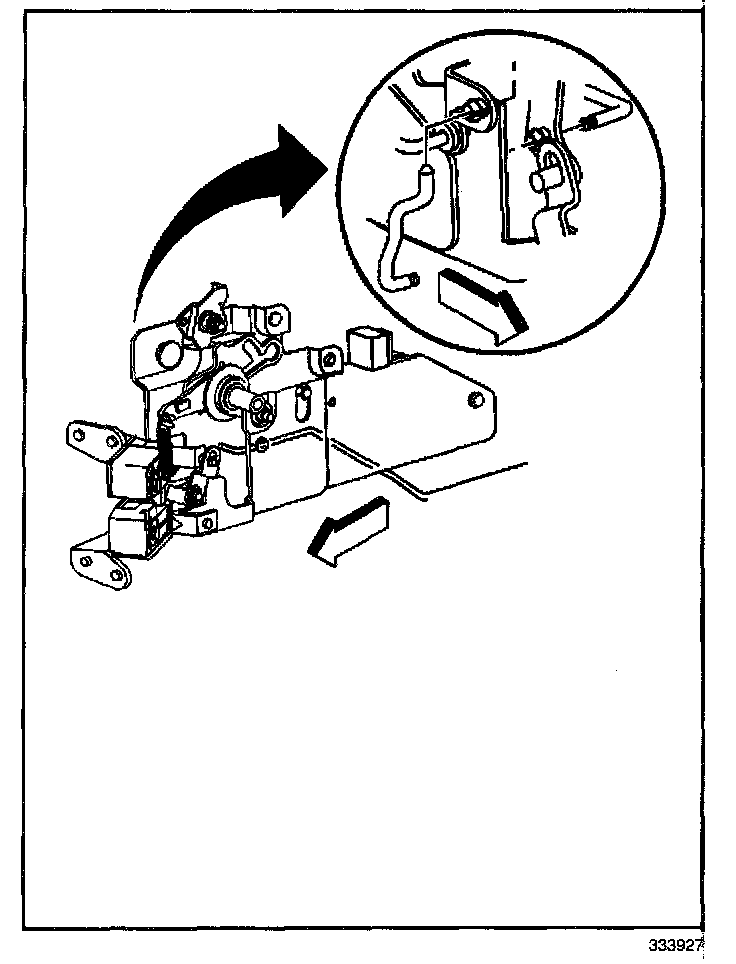 333927