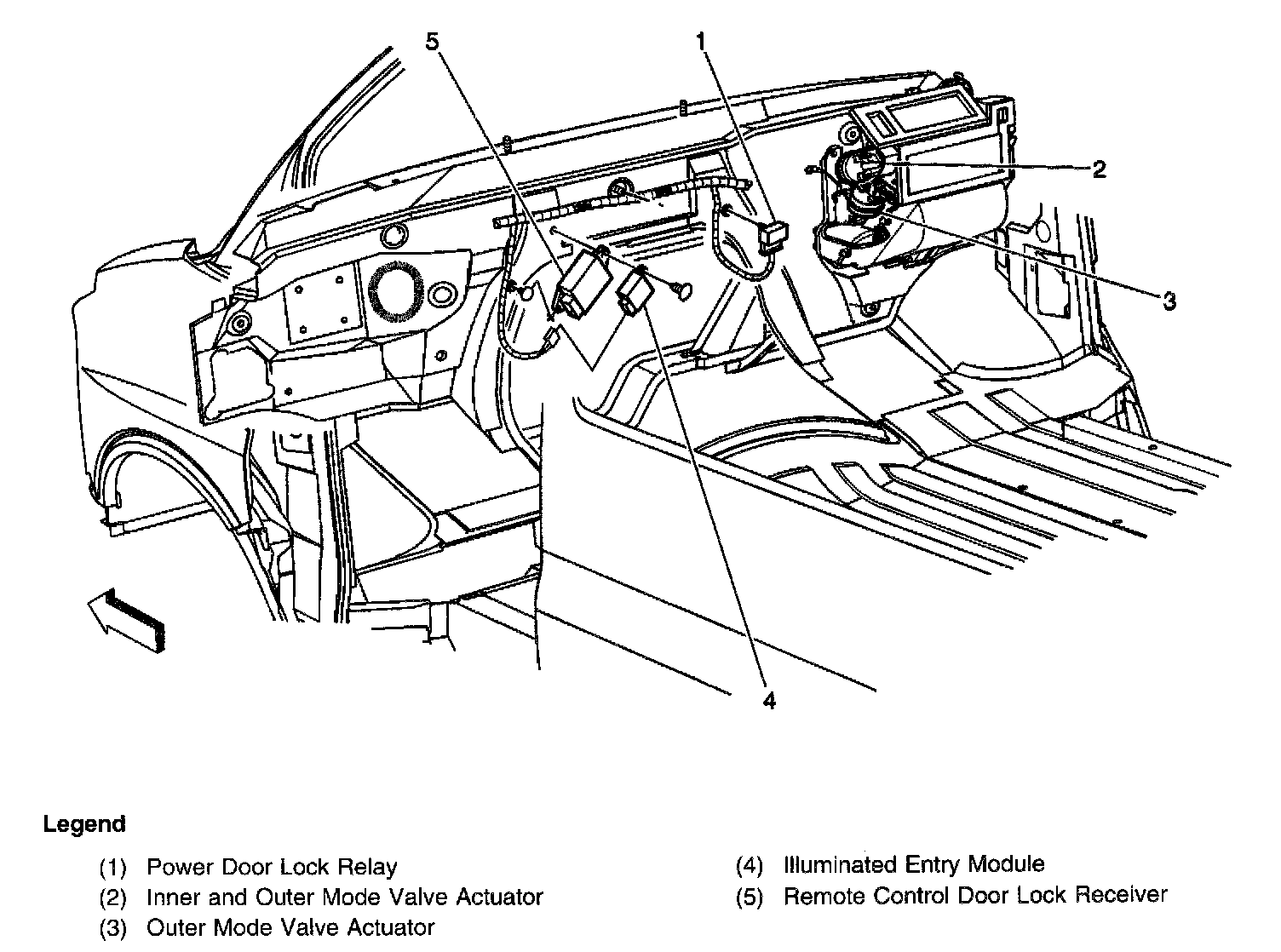 5
1
2
3
4

Legend

(1) Power Door Lock Relay
(2) Inner and Outer Mode Valve Actuator
(3) Outer Mode Valve Actuator

(4) Illuminated Entry Module
(5) Remote Control Door Lock Receiver