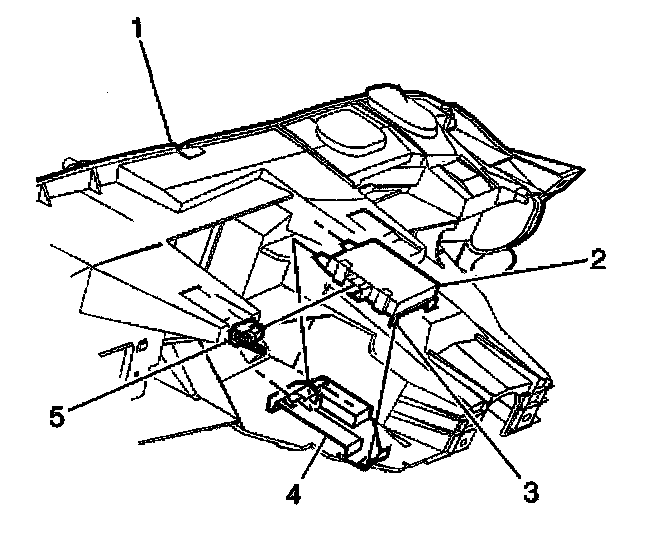 1
2
5
4
3