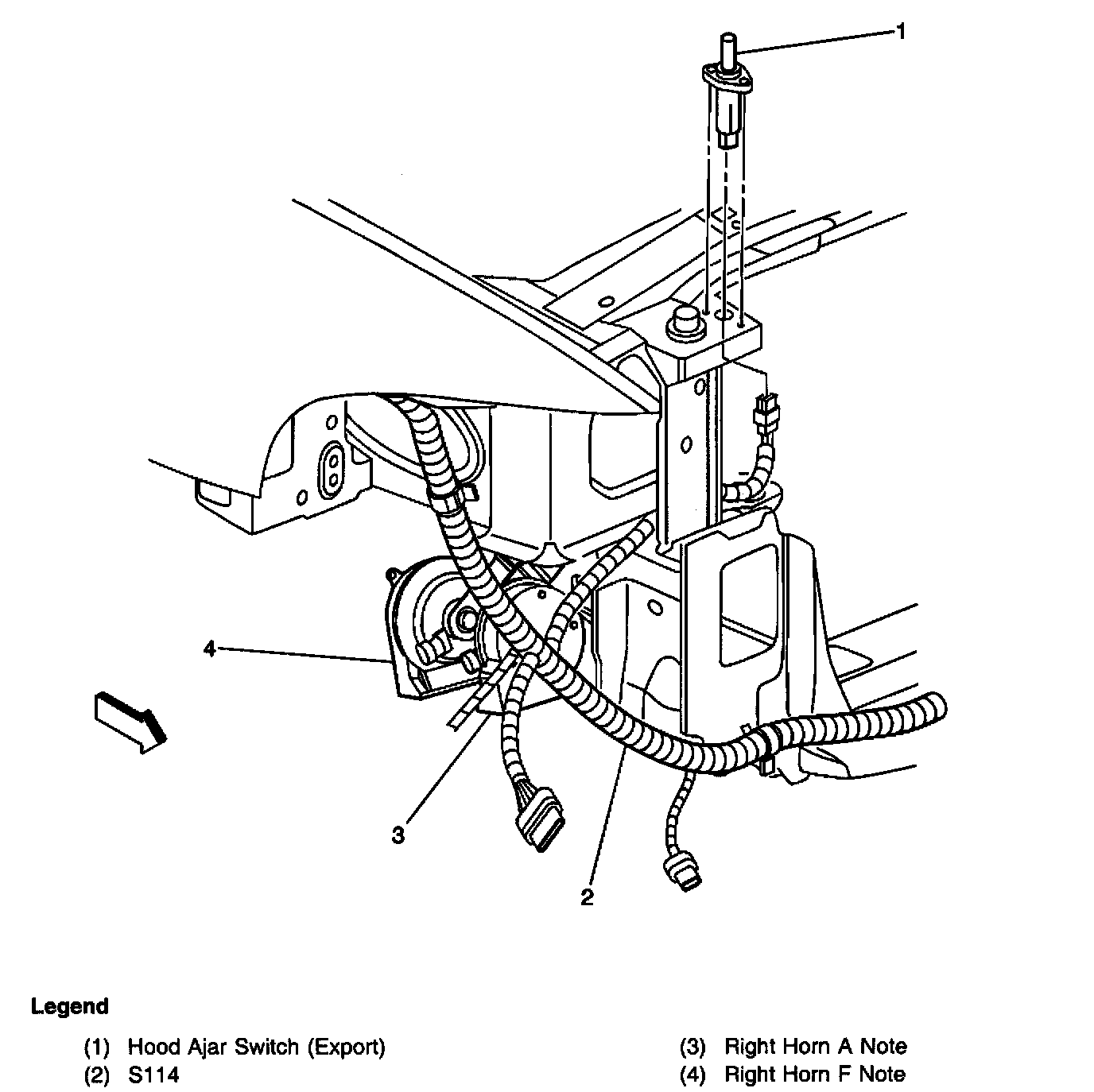 1

4

3

2

Legend

(1) Hood Ajar Switch (Export)
(2) S114

(3) Right Horn A Note
(4) Right Horn F Note