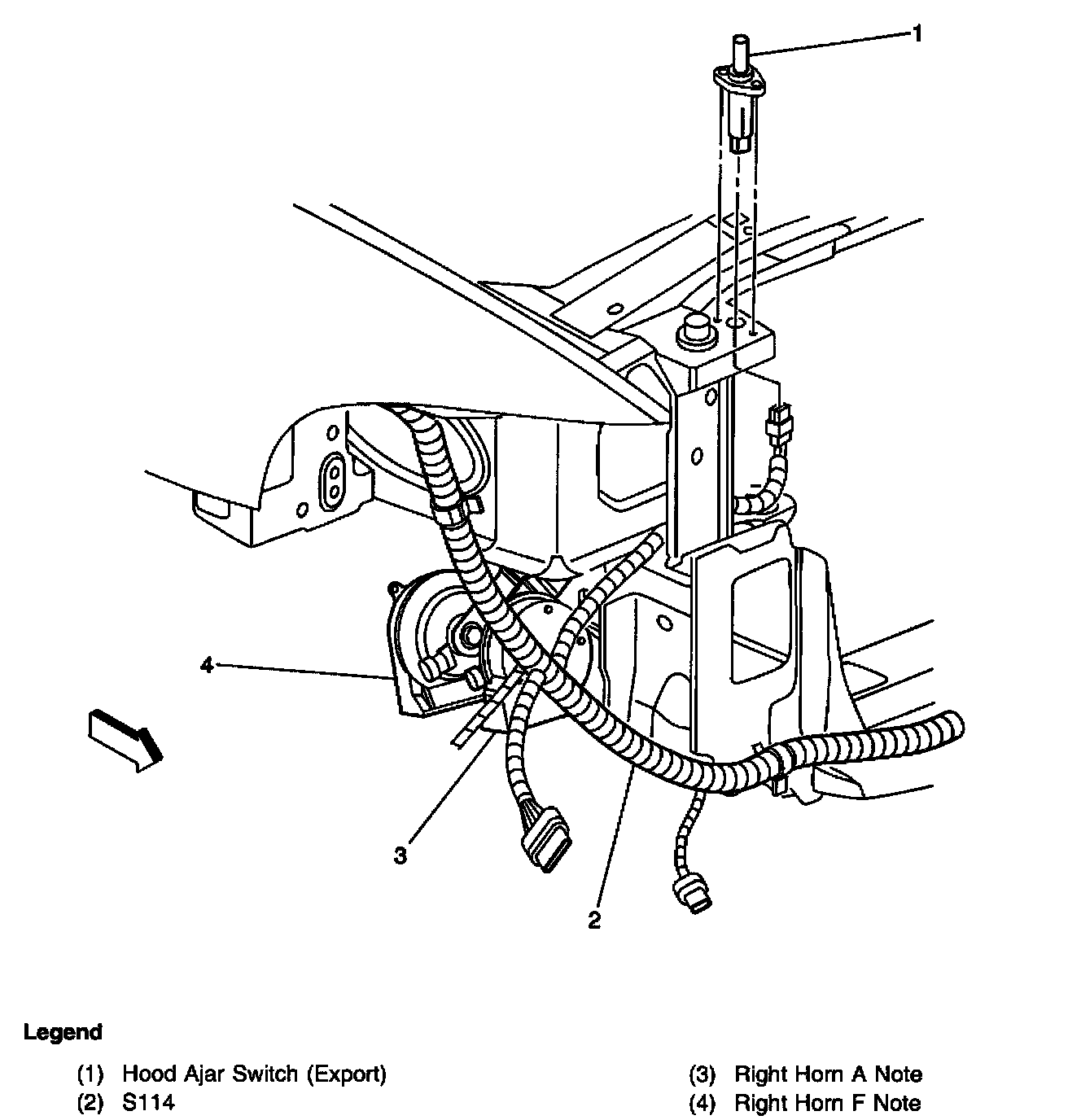 1

4

3

2

Legend

(1) Hood Ajar Switch (Export)
(2) S114

(3) Right Horn A Note
(4) Right Horn F Note