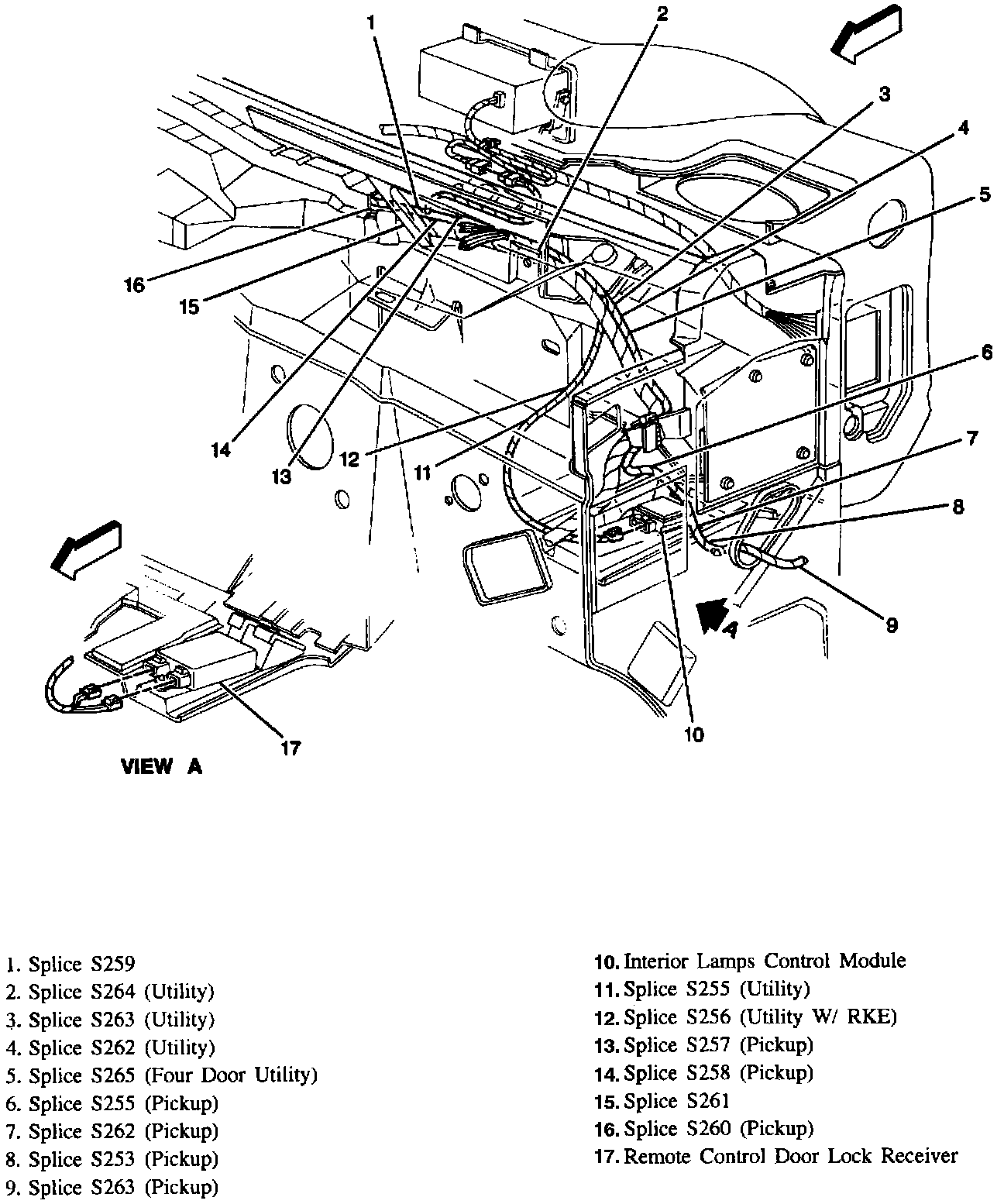 1
2
3
4
5
6
7
8
9
10
11
12
13
14
15
16
17
A
VIEW A

1. Splice S259
2. Splice S264 (Utility)
3. Splice S263 (Utility)
4. Splice S262 (Utility)
5. Splice S265 (Four Door Utility)
6. Splice S255 (Pickup)
7. Splice S262 (Pickup)
8. Splice S253 (Pickup)
9. Splice S263 (Pickup)

10. Interior Lamps Control Module
11. Splice S255 (Utility)
12. Splice S256 (Utility W/ RKE)
13. Splice S257 (Pickup)
14. Splice S258 (Pickup)
15. Splice S261
16. Splice S260 (Pickup)
17. Remote Control Door Lock Receiver