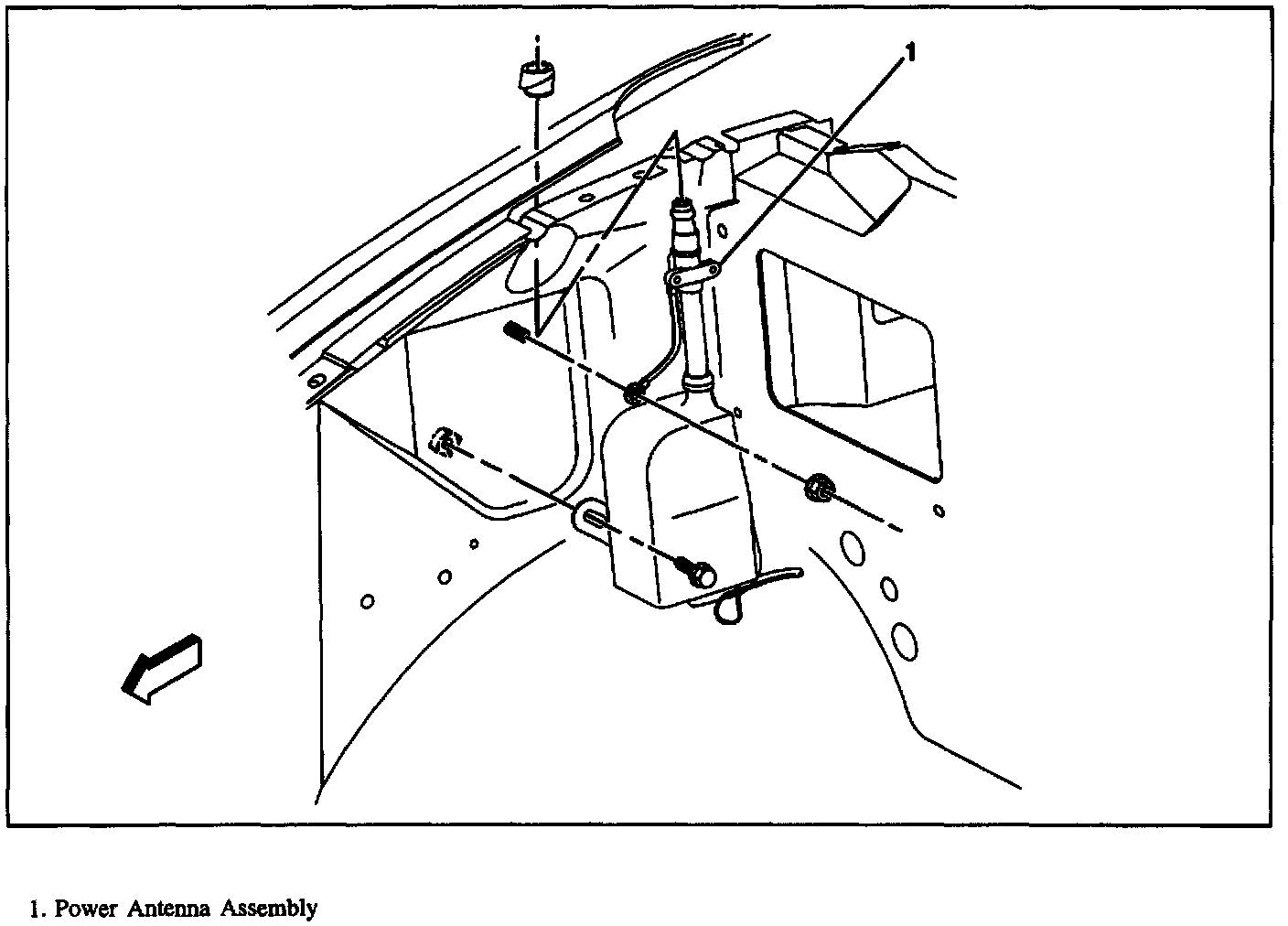 1

1. Power Antenna Assembly