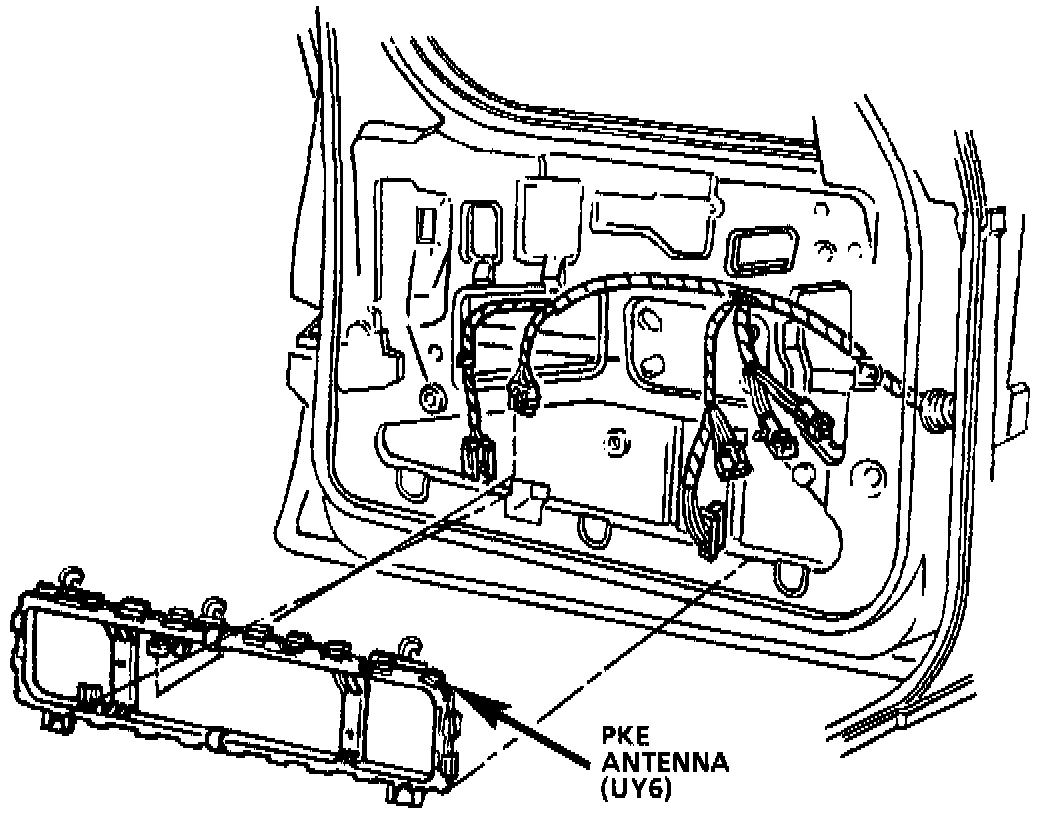 PKE
ANTENNA
(UY6)