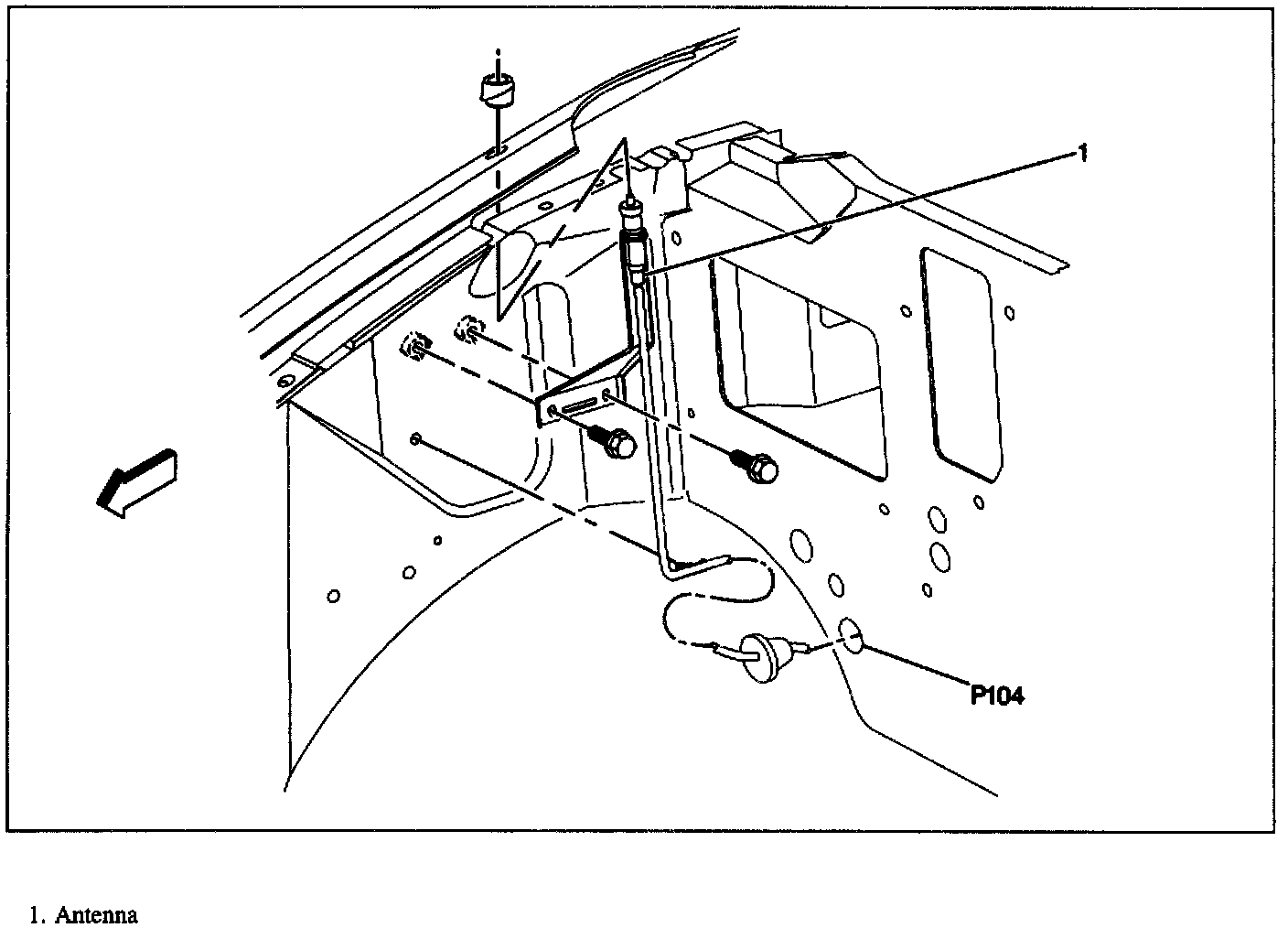 1

P104

1. Antenna