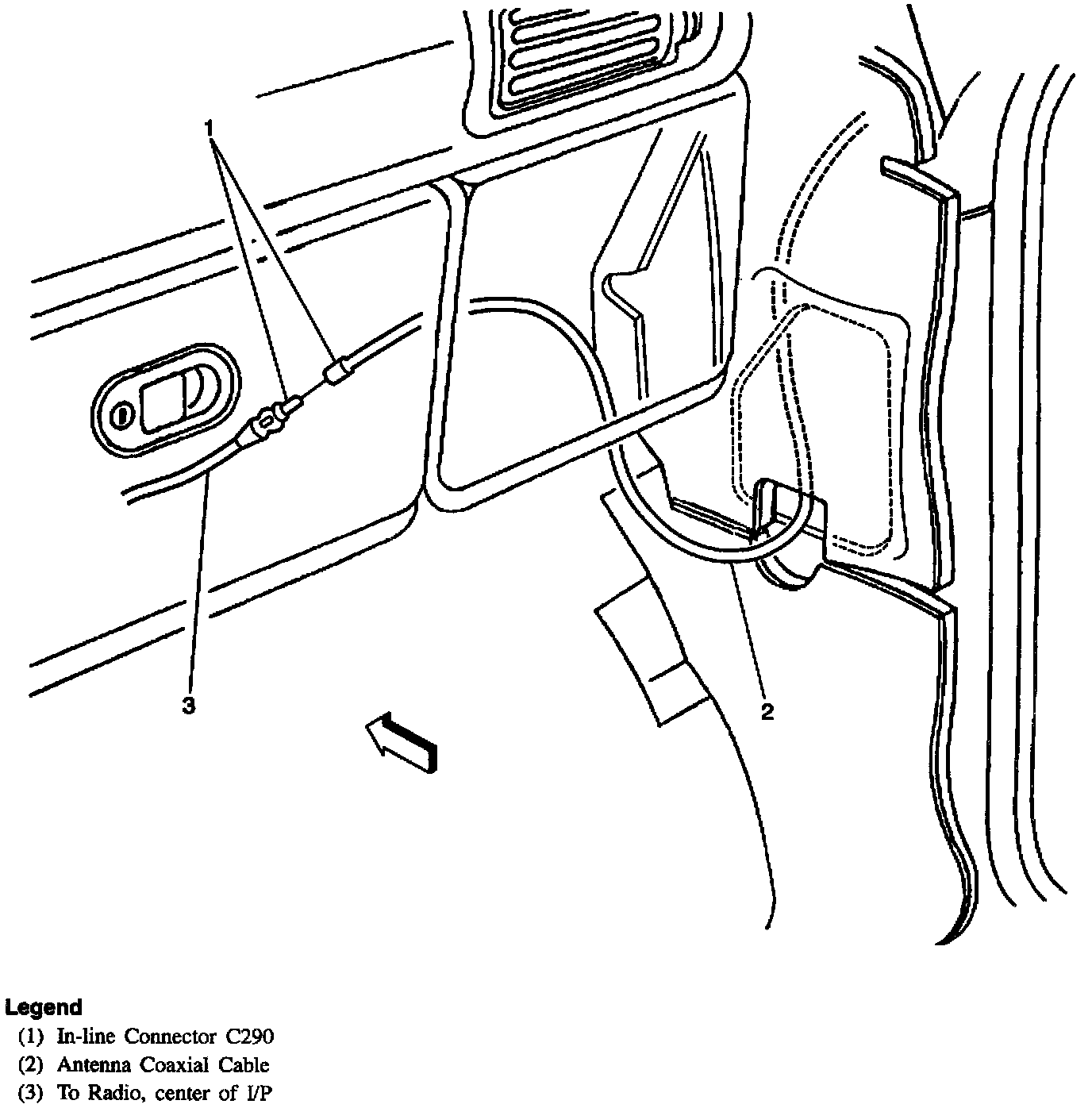 1

3

2

Legend
(1) In-line Connector C290
(2) Antenna Coaxial Cable
(3) To Radio, center of I/P