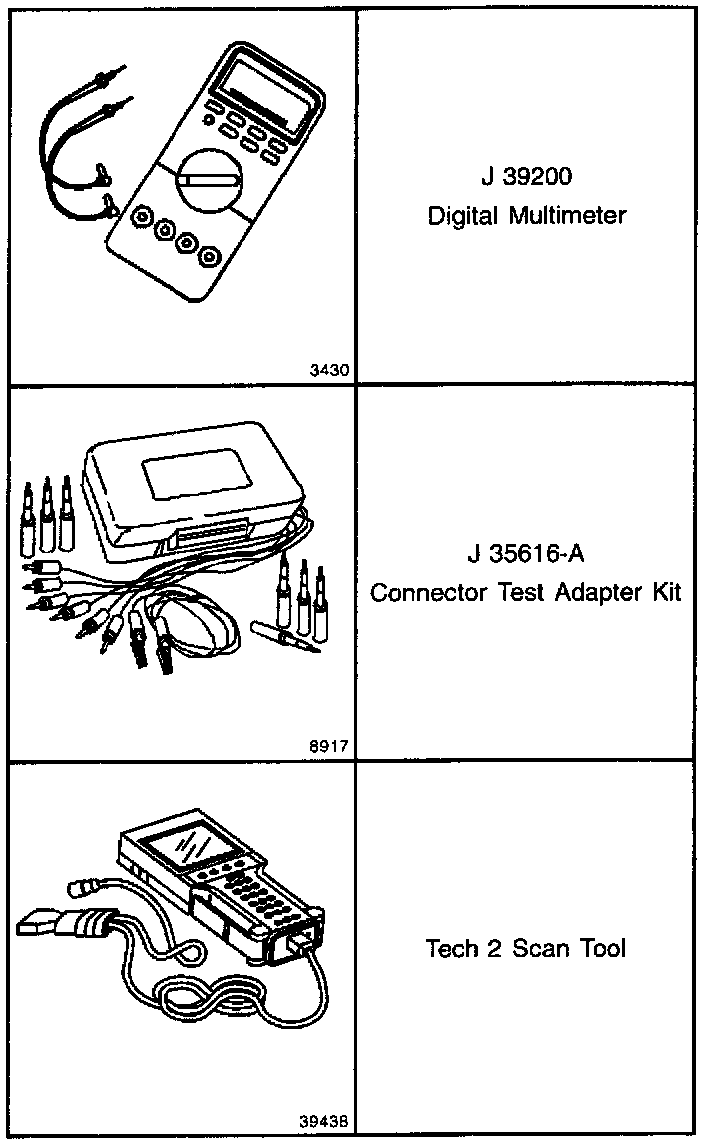 | | |
|---|---|
| 3430 | J 39200 Digital Multimeter |
| 8917 | J 35616-A Connector Test Adapter Kit |
| 39438 | Tech 2 Scan Tool |