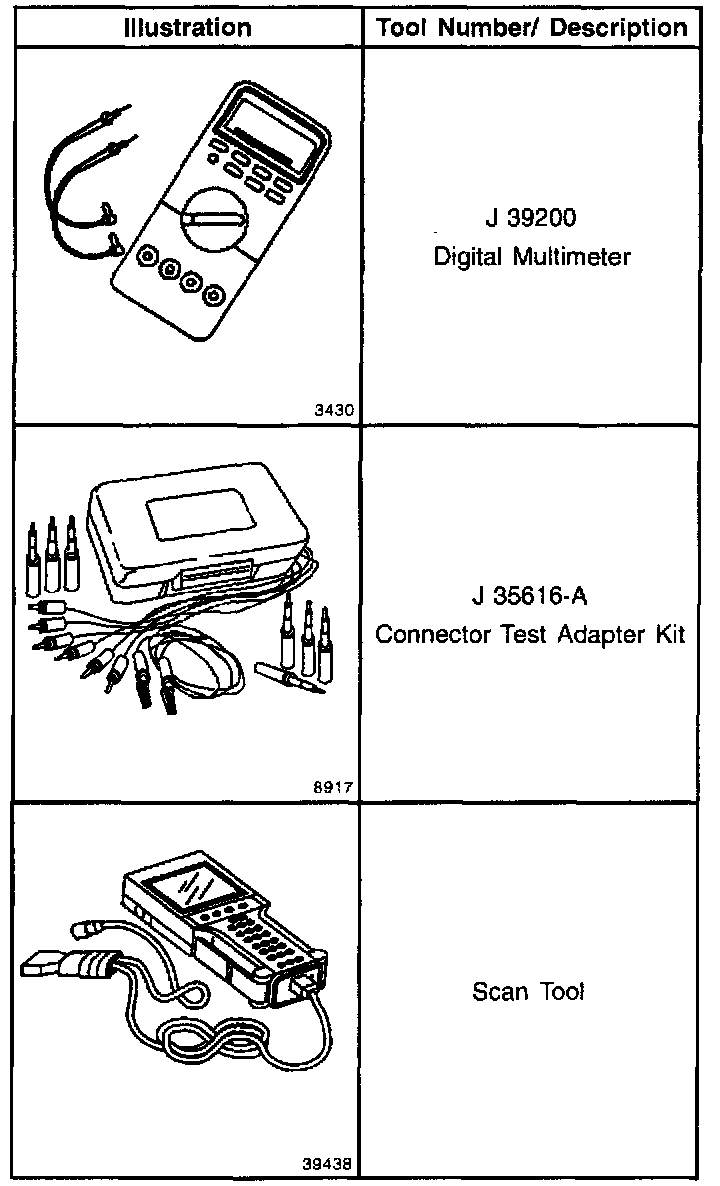 | Illustration | Tool Number/ Description |
|---|---|
| 3430 | J 39200 Digital Multimeter |
| 8917 | J 35616-A Connector Test Adapter Kit |
| 39438 | Scan Tool |