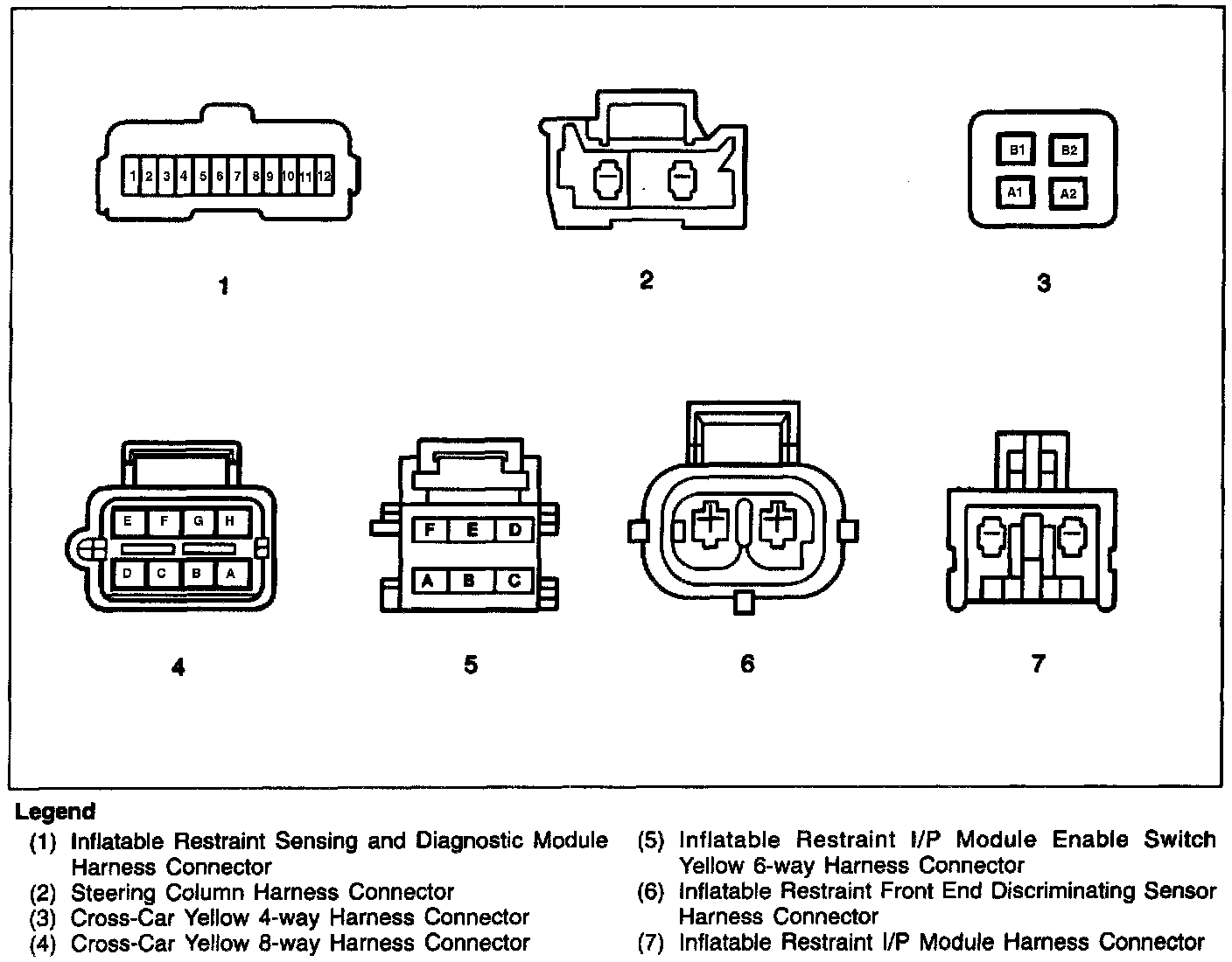 1 2 3 4 5 6 7 8 9 10 11 12

1

2

B1 B2
A1 A2

3

E F G H
D C B A

4

F E D
A B C

5

6

7

Legend
(1) Inflatable Restraint Sensing and Diagnostic Module Harness Connector
(2) Steering Column Harness Connector
(3) Cross-Car Yellow 4-way Harness Connector
(4) Cross-Car Yellow 8-way Harness Connector
(5) Inflatable Restraint I/P Module Enable Switch Yellow 6-way Harness Connector
(6) Inflatable Restraint Front End Discriminating Sensor Harness Connector
(7) Inflatable Restraint I/P Module Harness Connector