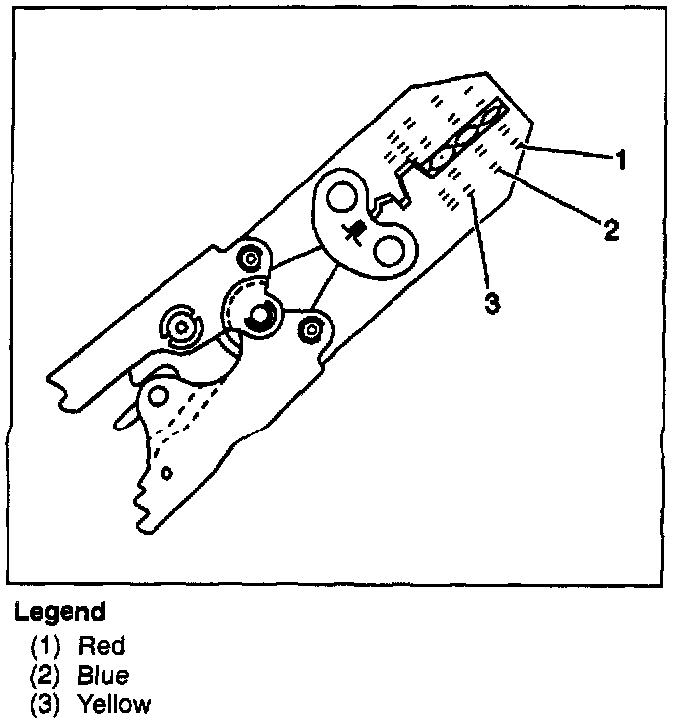 1
2
3

Legend
(1) Red
(2) Blue
(3) Yellow