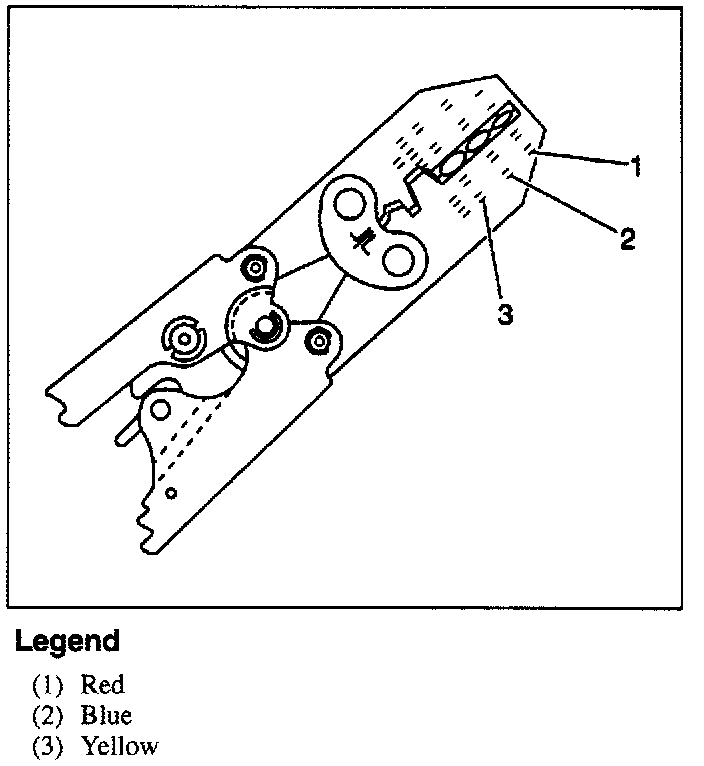 1
2
3

Legend

(1) Red
(2) Blue
(3) Yellow