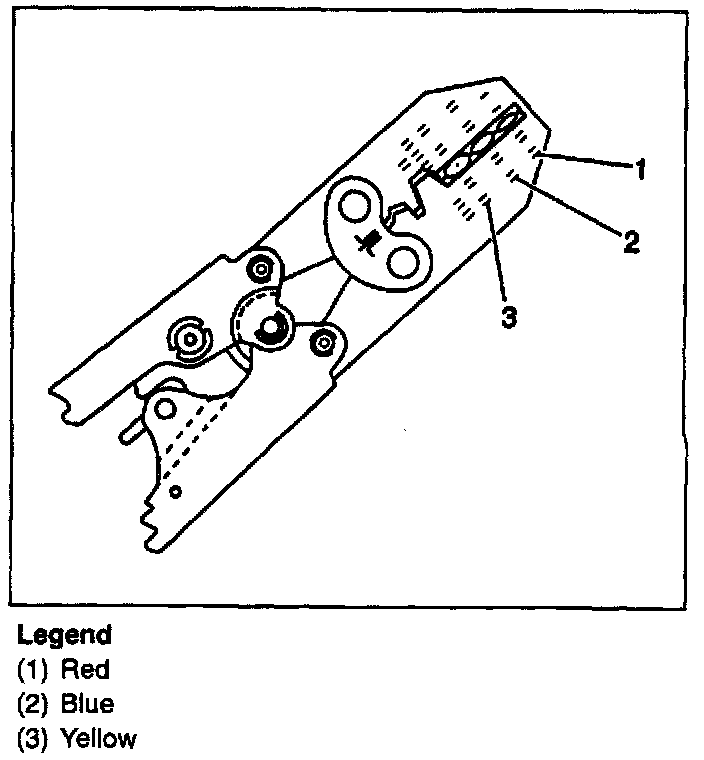 1
2
3

Legend
(1) Red
(2) Blue
(3) Yellow