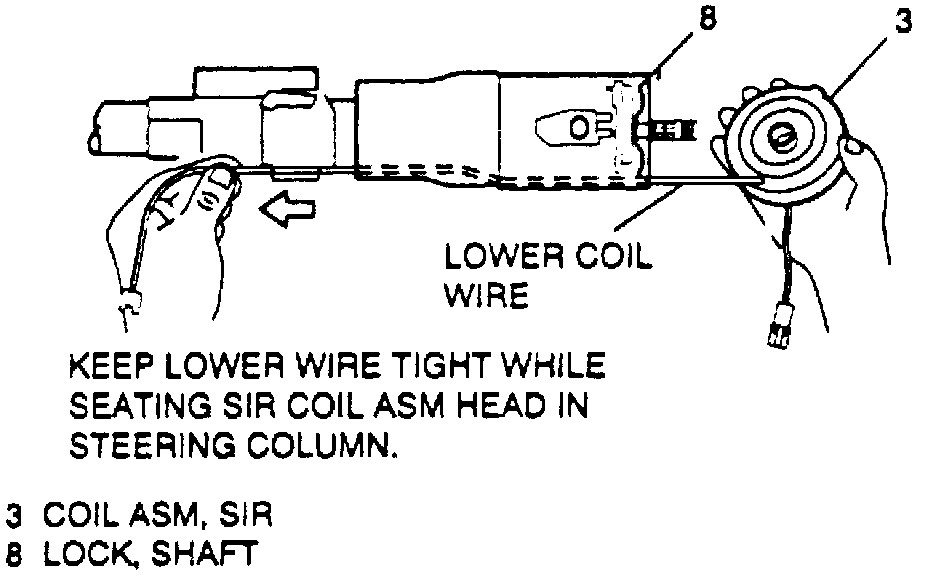 8
3
LOWER COIL WIRE

KEEP LOWER WIRE TIGHT WHILE SEATING SIR COIL ASM HEAD IN STEERING COLUMN.

3 COIL ASM, SIR
8 LOCK, SHAFT