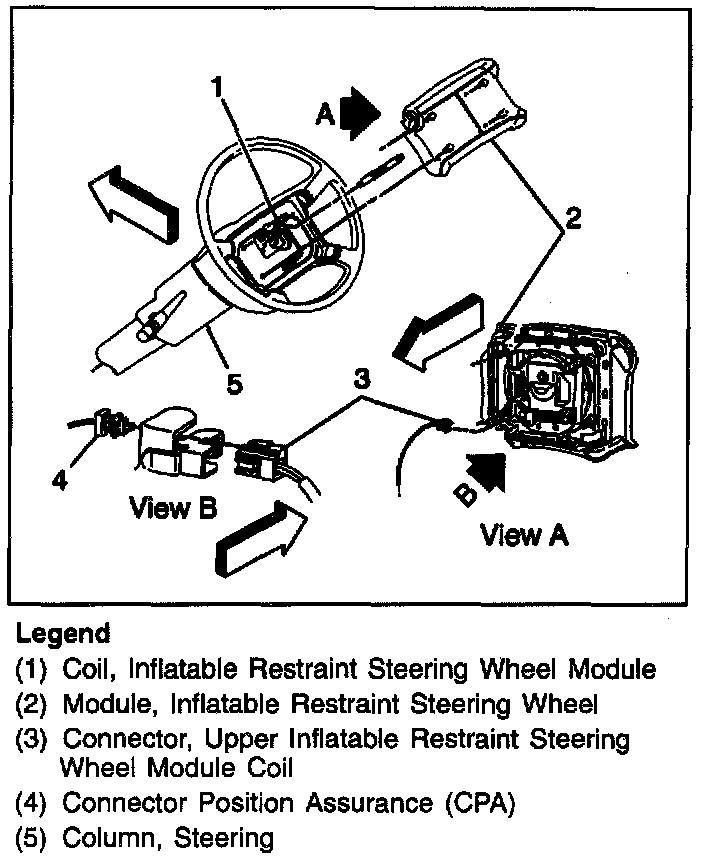 1

A

2

5

3

4

View B

B

View A

Legend

(1) Coil, Inflatable Restraint Steering Wheel Module
(2) Module, Inflatable Restraint Steering Wheel
(3) Connector, Upper Inflatable Restraint Steering Wheel Module Coil
(4) Connector Position Assurance (CPA)
(5) Column, Steering