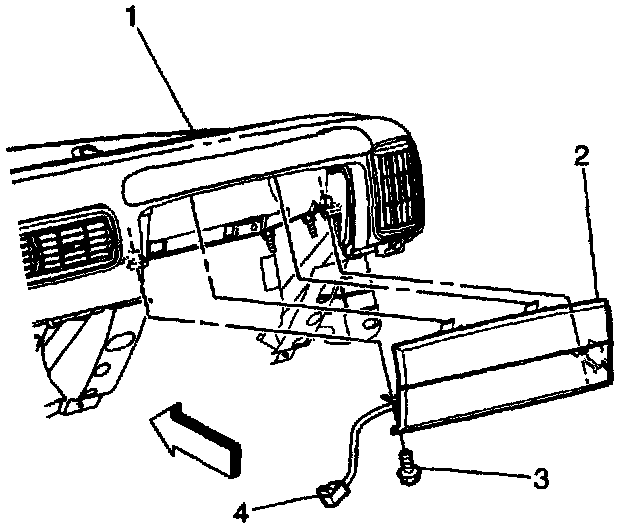 1
2
3
4