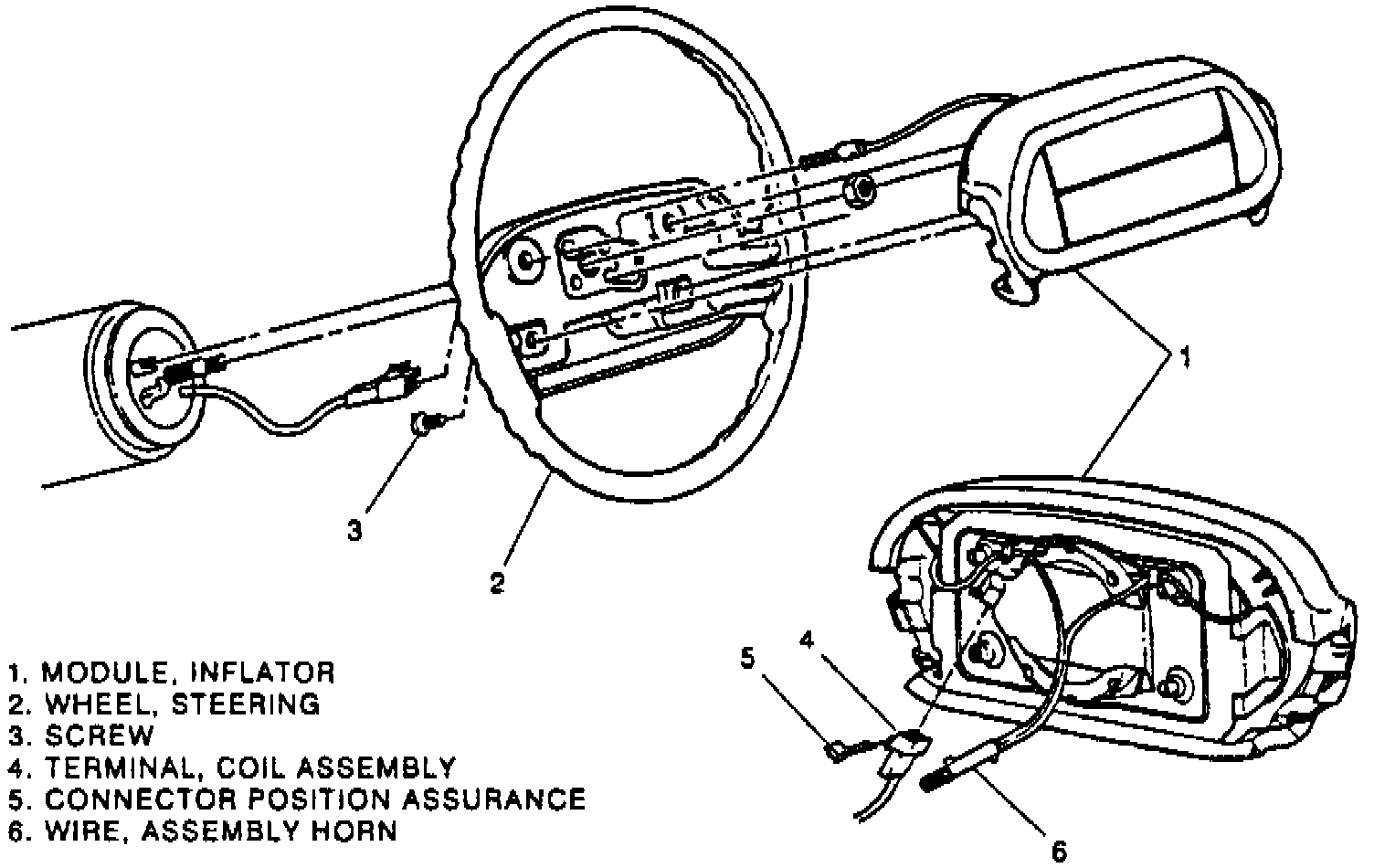 1

3

2

5

4

6

1. MODULE, INFLATOR
2. WHEEL, STEERING
3. SCREW
4. TERMINAL, COIL ASSEMBLY
5. CONNECTOR POSITION ASSURANCE
6. WIRE, ASSEMBLY HORN