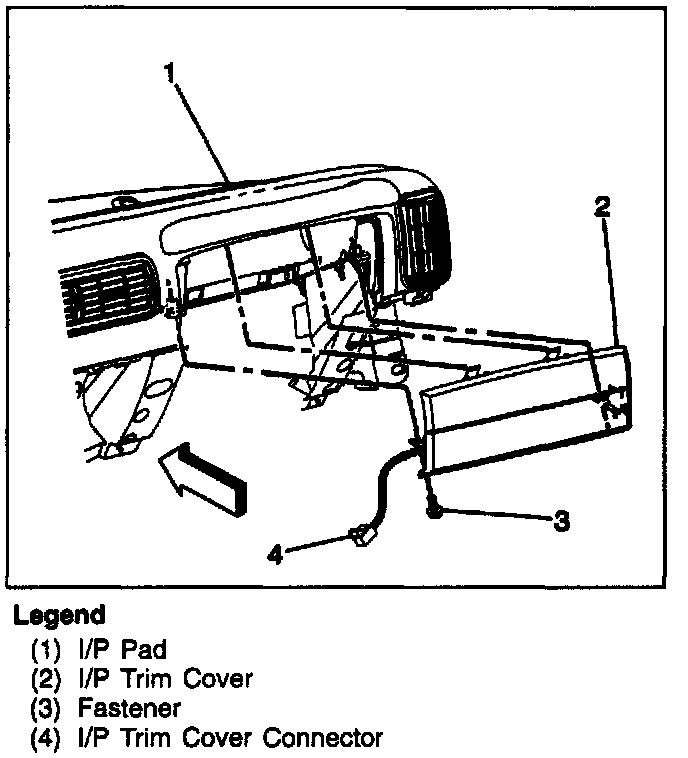 1
2
3
4

Legend
(1) I/P Pad
(2) I/P Trim Cover
(3) Fastener
(4) I/P Trim Cover Connector