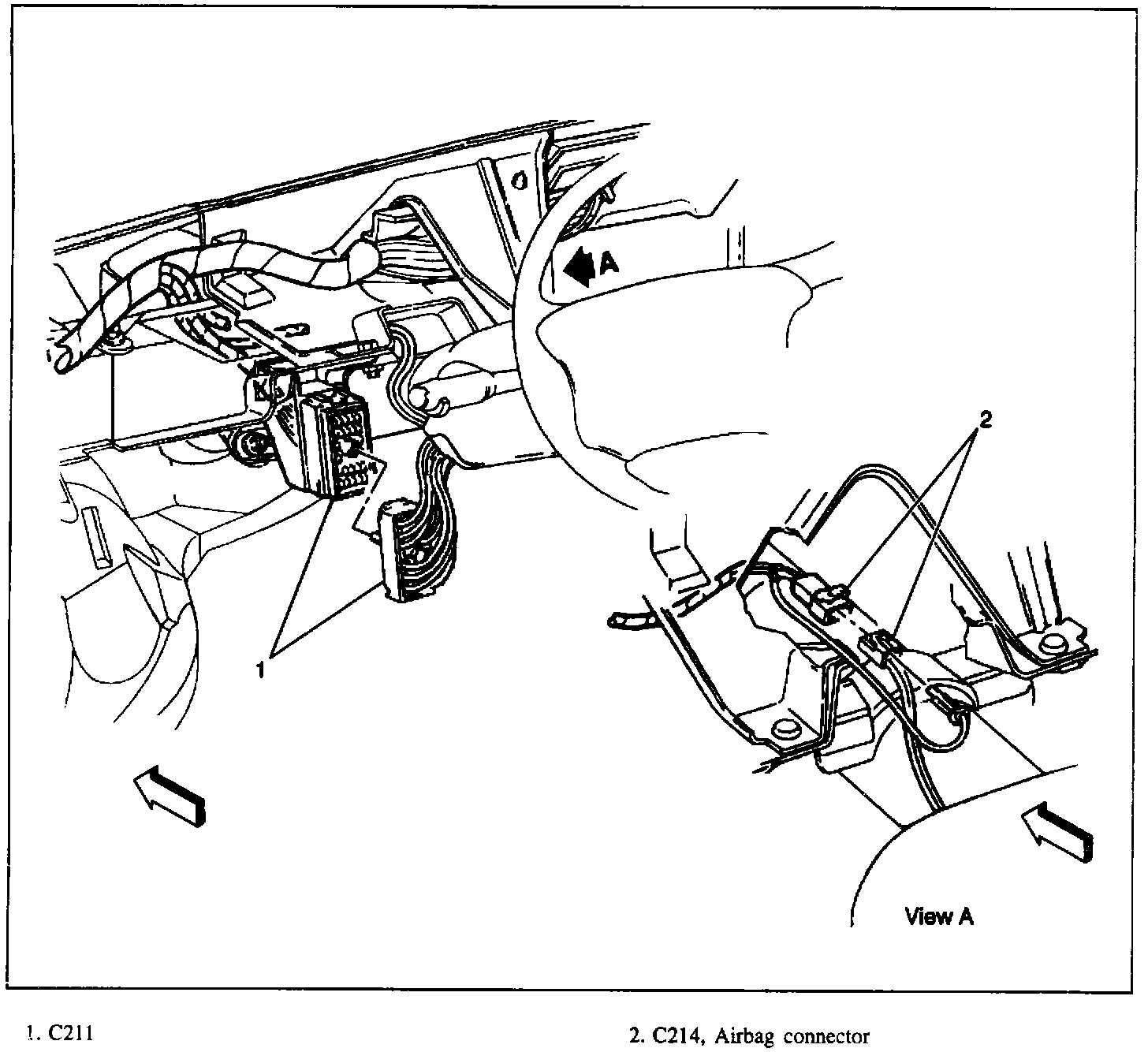 A

2

1

View A

1. C211

2. C214, Airbag connector