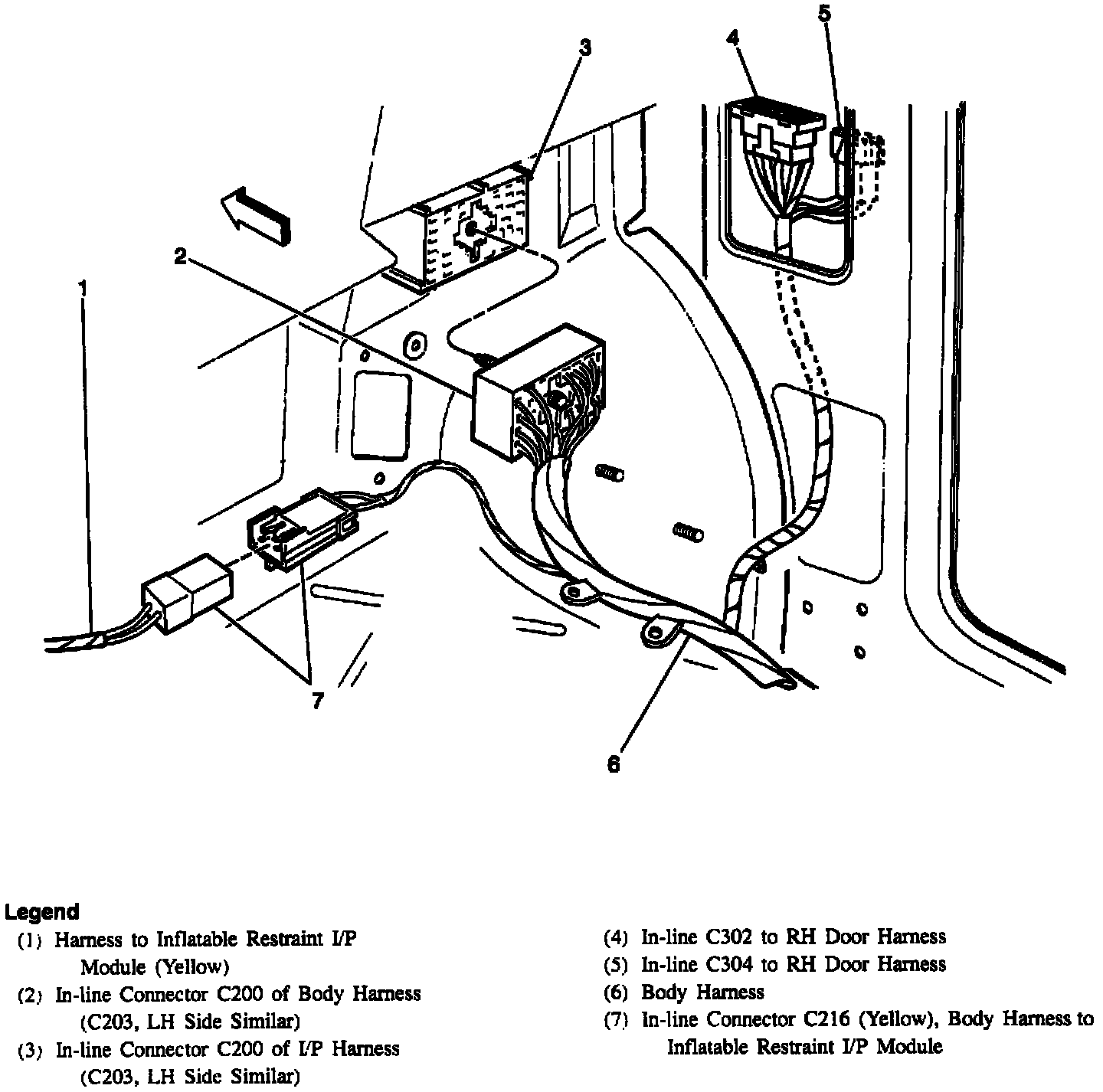 3
4
5
2
1
7
6

Legend
(1) Harness to Inflatable Restraint I/P Module (Yellow)
(2) In-line Connector C200 of Body Harness (C203, LH Side Similar)
(3) In-line Connector C200 of I/P Harness (C203, LH Side Similar)

(4) In-line C302 to RH Door Harness
(5) In-line C304 to RH Door Harness
(6) Body Harness
(7) In-line Connector C216 (Yellow), Body Harness to Inflatable Restraint I/P Module