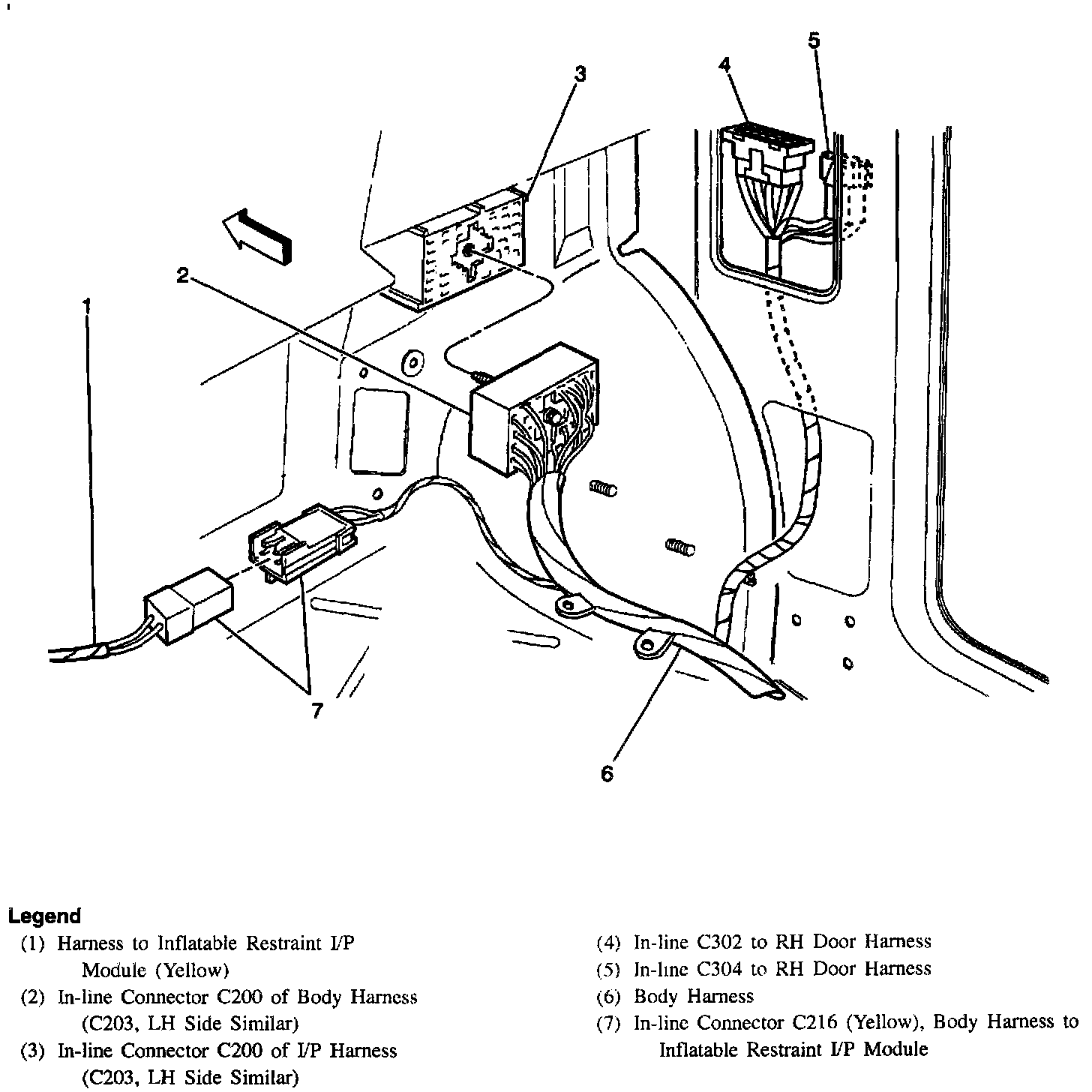 3
4
5
2
1
7
6

Legend
(1) Harness to Inflatable Restraint I/P Module (Yellow)
(2) In-line Connector C200 of Body Harness (C203, LH Side Similar)
(3) In-line Connector C200 of I/P Harness (C203, LH Side Similar)
(4) In-line C302 to RH Door Harness
(5) In-line C304 to RH Door Harness
(6) Body Harness
(7) In-line Connector C216 (Yellow), Body Harness to Inflatable Restraint I/P Module