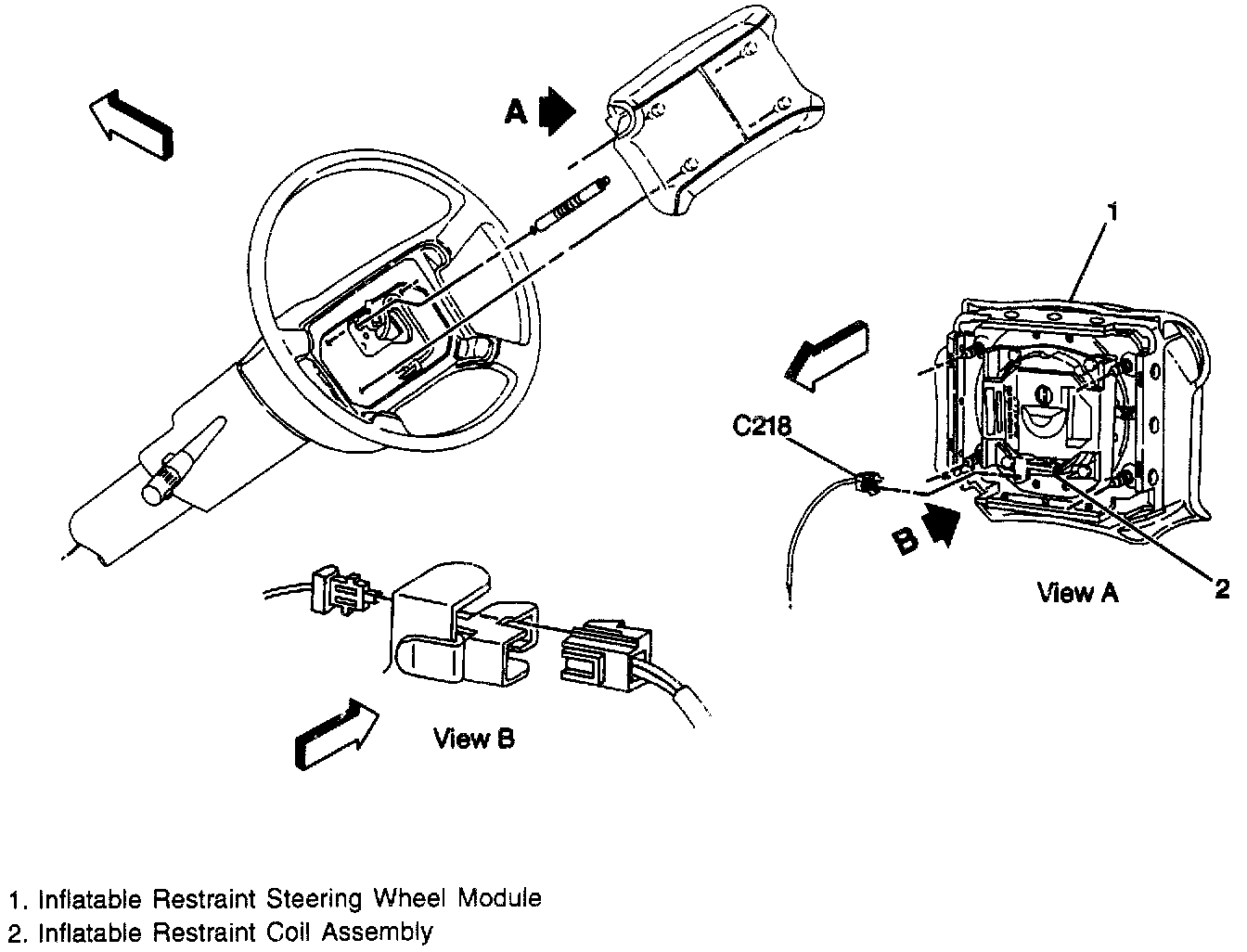 A

1

C218

B

View A

2

View B

1. Inflatable Restraint Steering Wheel Module
2. Inflatable Restraint Coil Assembly