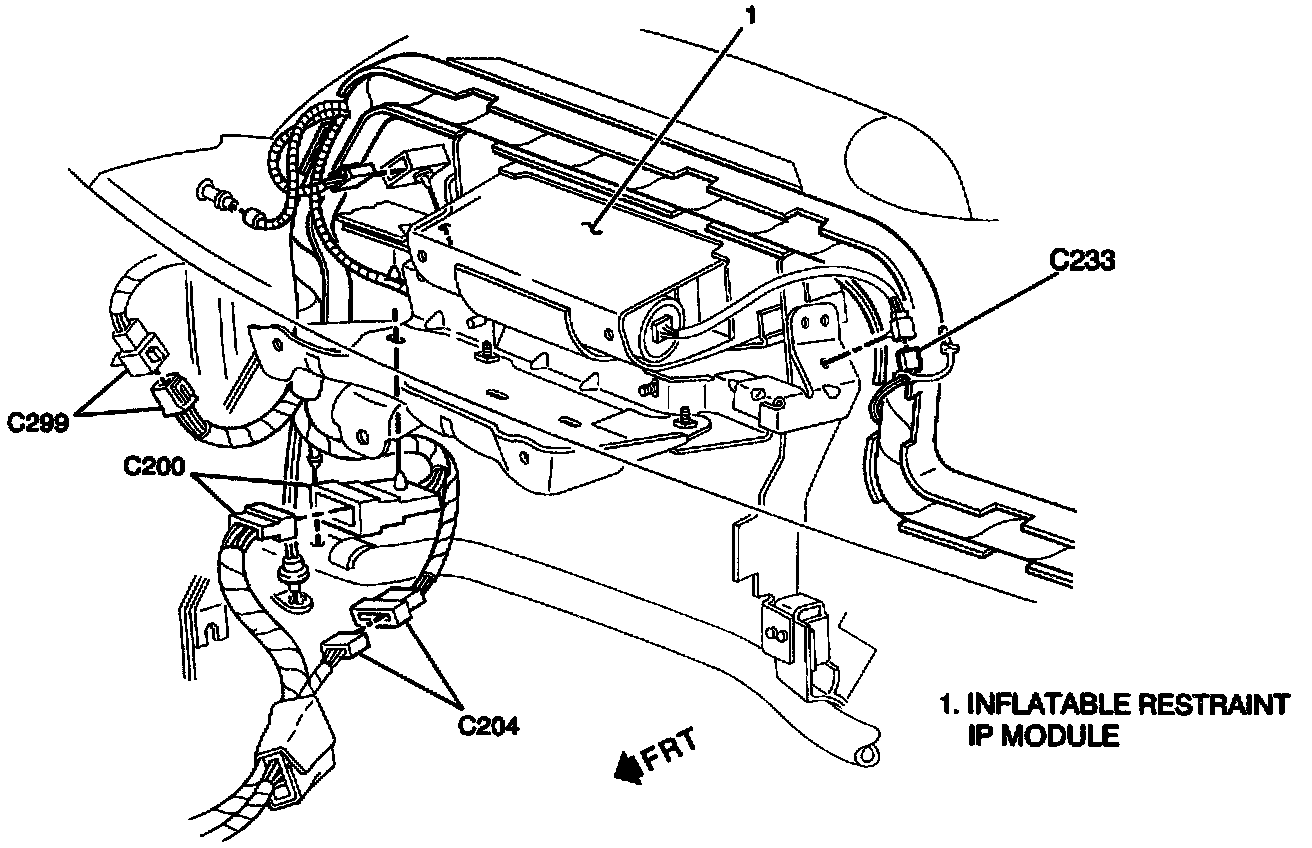 1

C233

C299

C200

C204

FRT

1. INFLATABLE RESTRAINT IP MODULE