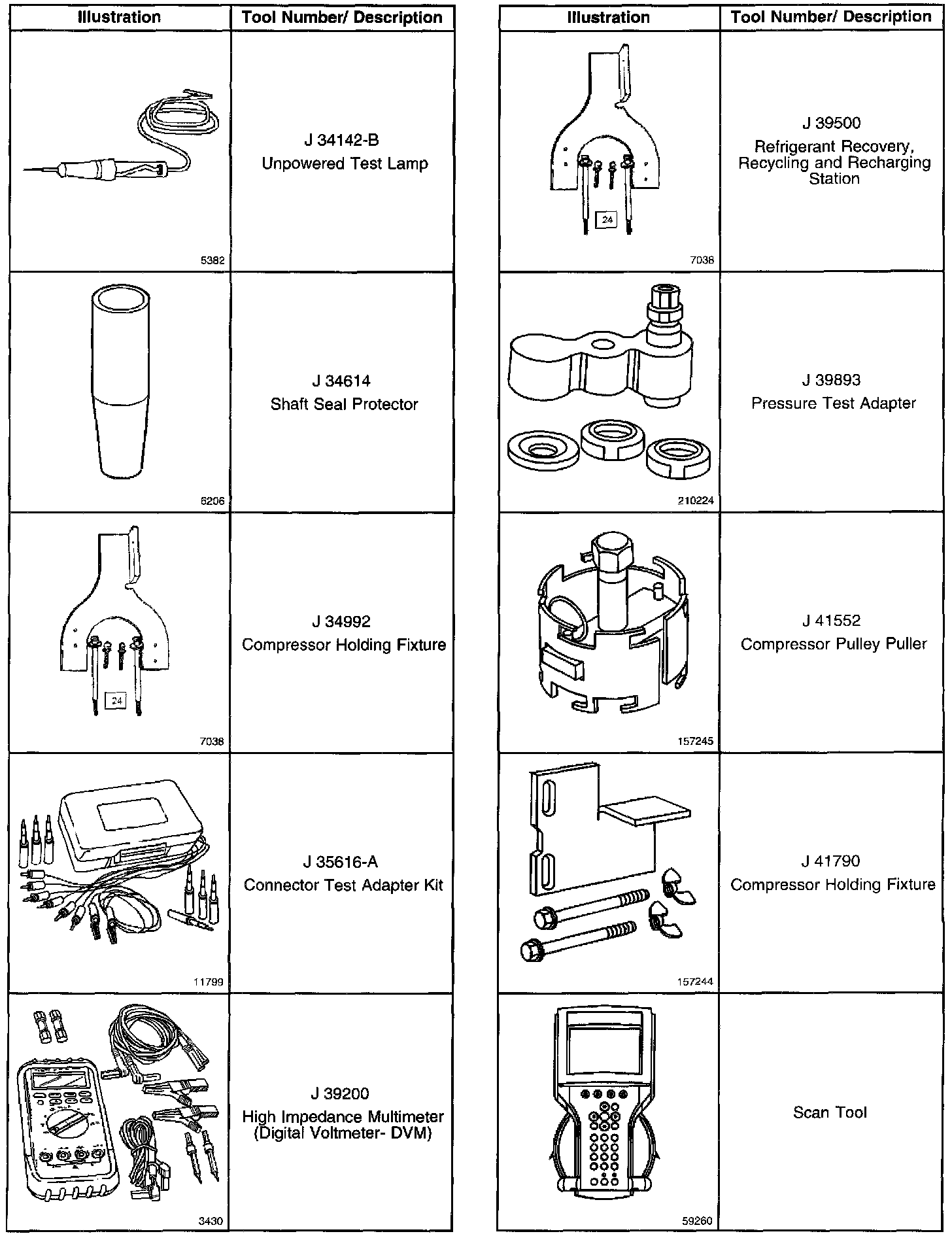 | Illustration | Tool Number/ Description |
|---|---|
| 5382 | J 34142-B Unpowered Test Lamp |
| 6206 | J 34614 Shaft Seal Protector |
| 24 7038 | J 34992 Compressor Holding Fixture |
| 11799 | J 35616-A Connector Test Adapter Kit |
| 3430 | J 39200 High Impedance Multimeter (Digital Voltmeter- DVM) |

| Illustration | Tool Number/ Description |
|---|---|
| 24 7038 | J 39500 Refrigerant Recovery, Recycling and Recharging Station |
| 210224 | J 39893 Pressure Test Adapter |
| 157245 | J 41552 Compressor Pulley Puller |
| 157244 | J 41790 Compressor Holding Fixture |
| 59260 | Scan Tool |