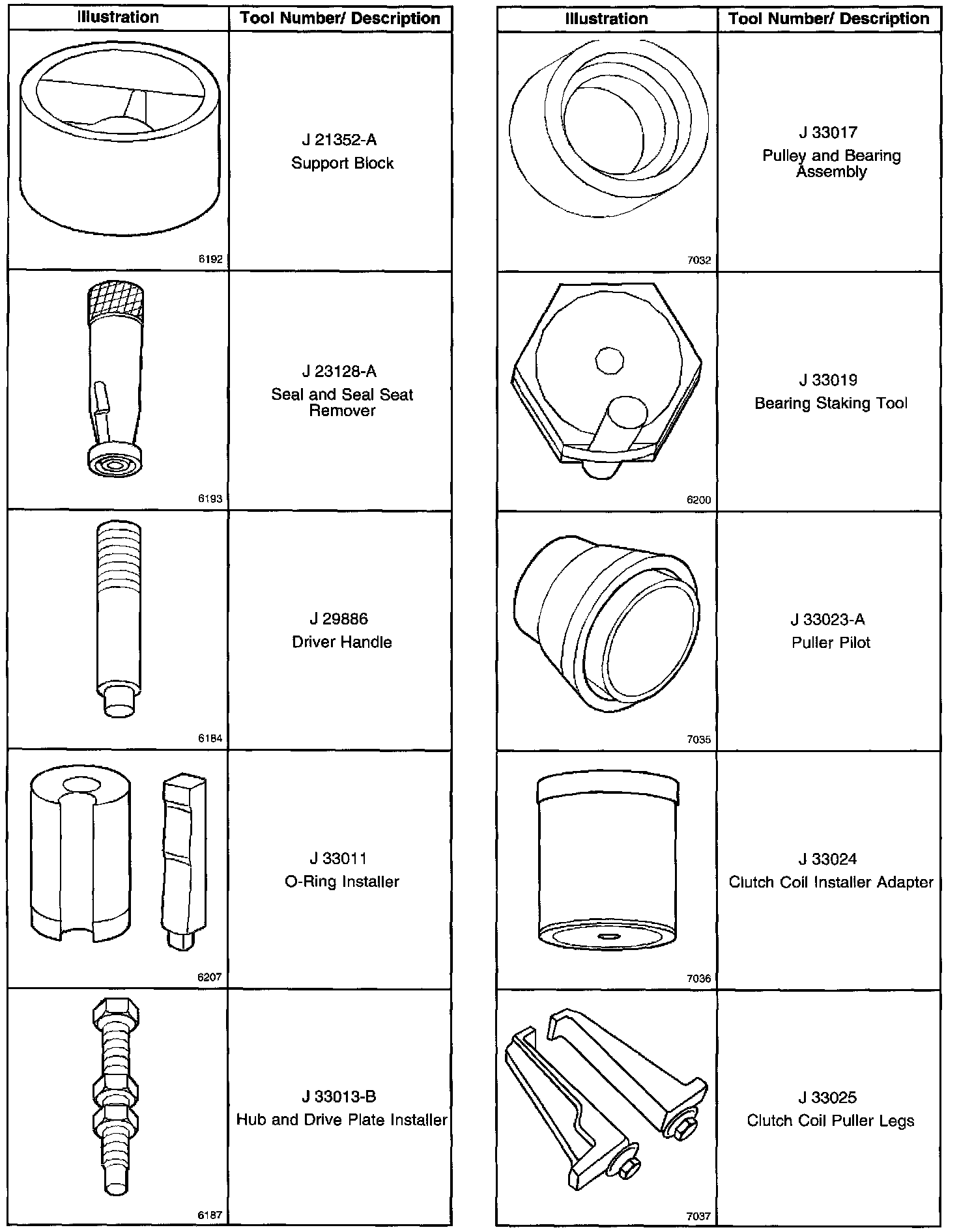 | Illustration | Tool Number/ Description |
|---|---|
| 6192 | J 21352-A Support Block |
| 6193 | J 23128-A Seal and Seal Seat Remover |
| 6184 | J 29886 Driver Handle |
| 6207 | J 33011 O-Ring Installer |
| 6187 | J 33013-B Hub and Drive Plate Installer |

| Illustration | Tool Number/ Description |
|---|---|
| 7032 | J 33017 Pulley and Bearing Assembly |
| 6200 | J 33019 Bearing Staking Tool |
| 7035 | J 33023-A Puller Pilot |
| 7036 | J 33024 Clutch Coil Installer Adapter |
| 7037 | J 33025 Clutch Coil Puller Legs |