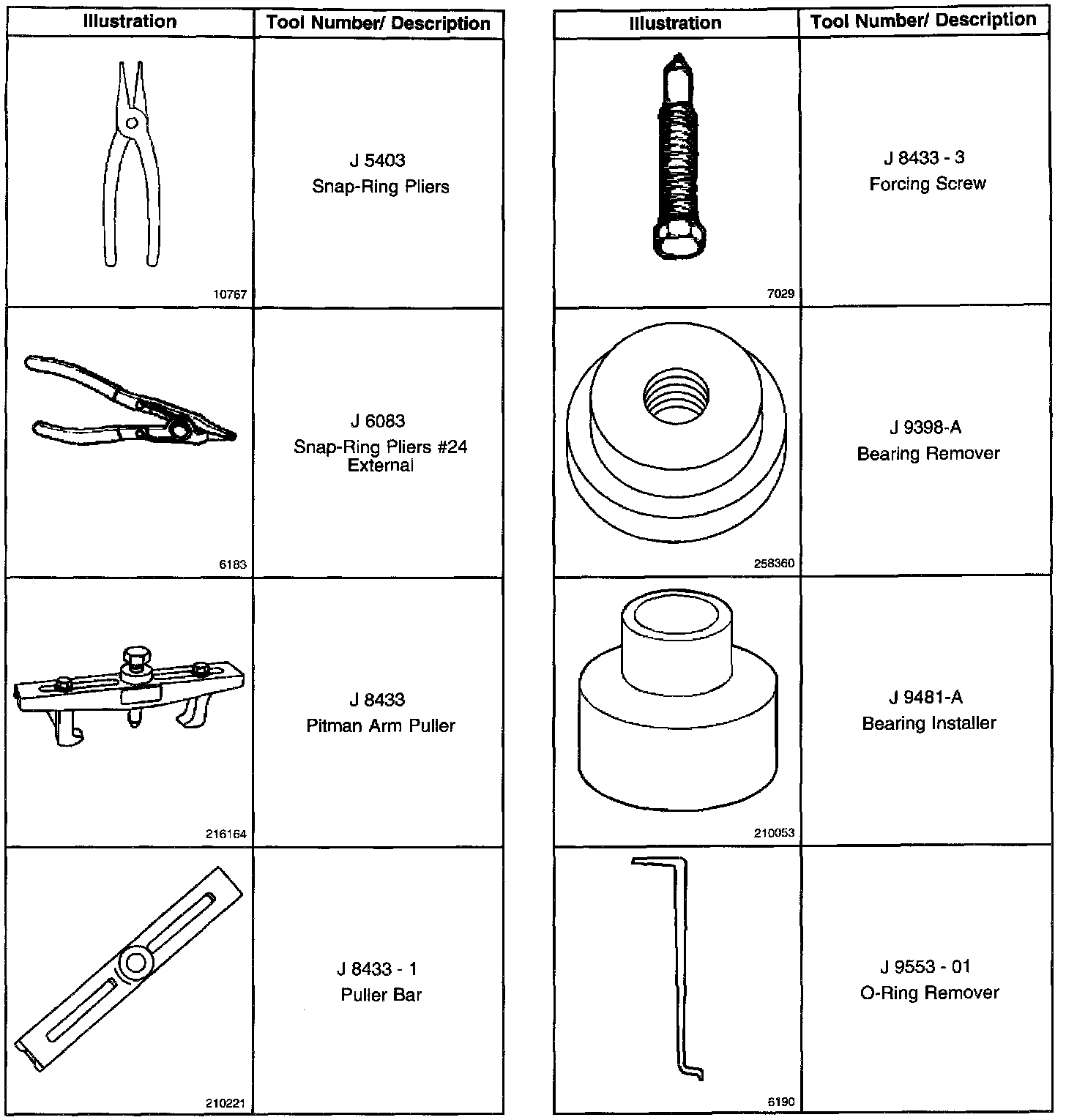 | Illustration | Tool Number/ Description |
|---|---|
| 10767 | J 5403 Snap-Ring Pliers |
| 6183 | J 6083 Snap-Ring Pliers #24 External |
| 216164 | J 8433 Pitman Arm Puller |
| 210221 | J 8433 - 1 Puller Bar |

| Illustration | Tool Number/ Description |
|---|---|
| 7029 | J 8433 - 3 Forcing Screw |
| 258360 | J 9398-A Bearing Remover |
| 210053 | J 9481-A Bearing Installer |
| 6190 | J 9553 - 01 O-Ring Remover |