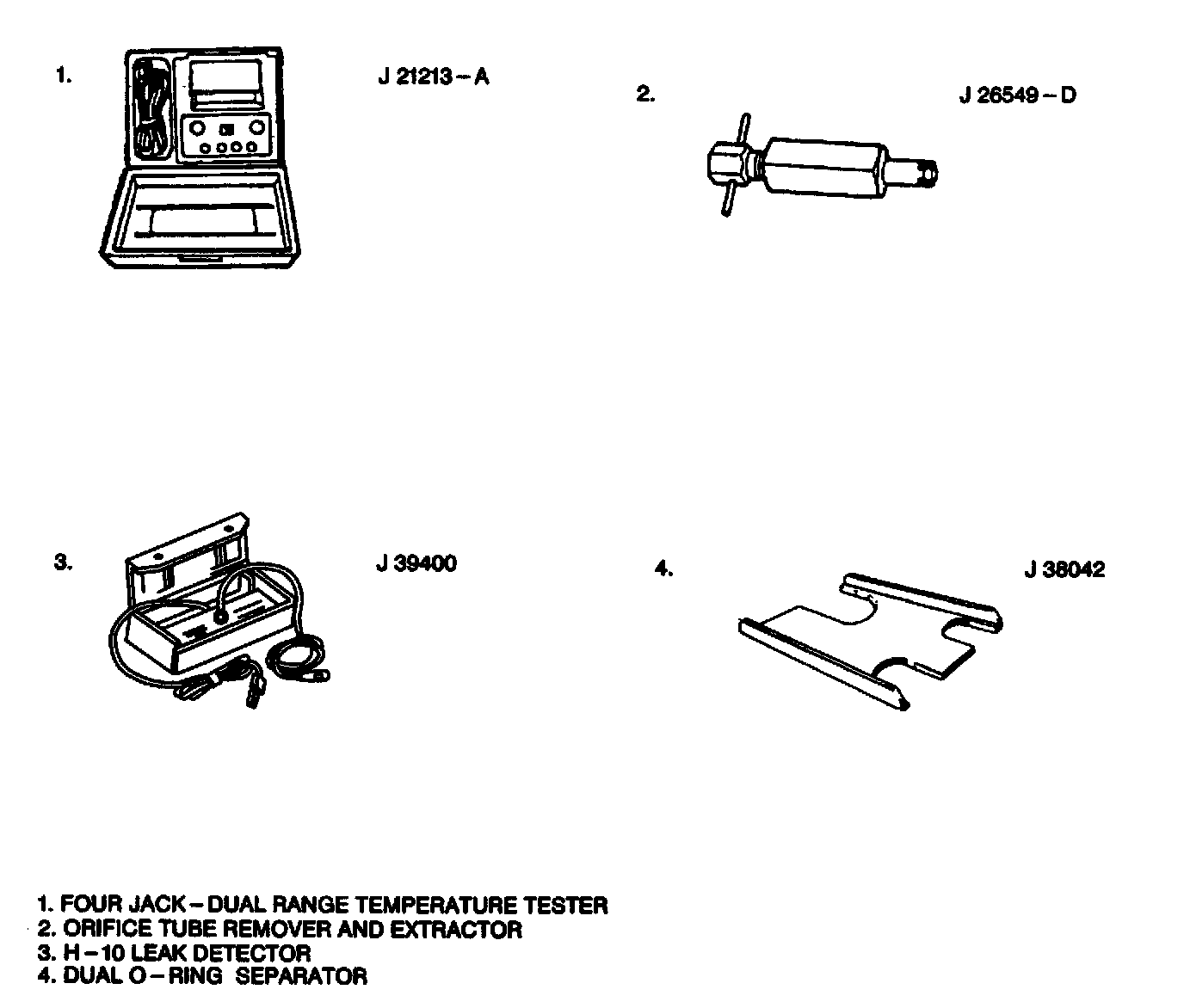 1.

J 21213 – A

2.

J 26549 – D

3.

J 39400

4.

J 38042

1. FOUR JACK – DUAL RANGE TEMPERATURE TESTER
2. ORIFICE TUBE REMOVER AND EXTRACTOR
3. H – 10 LEAK DETECTOR
4. DUAL O – RING SEPARATOR