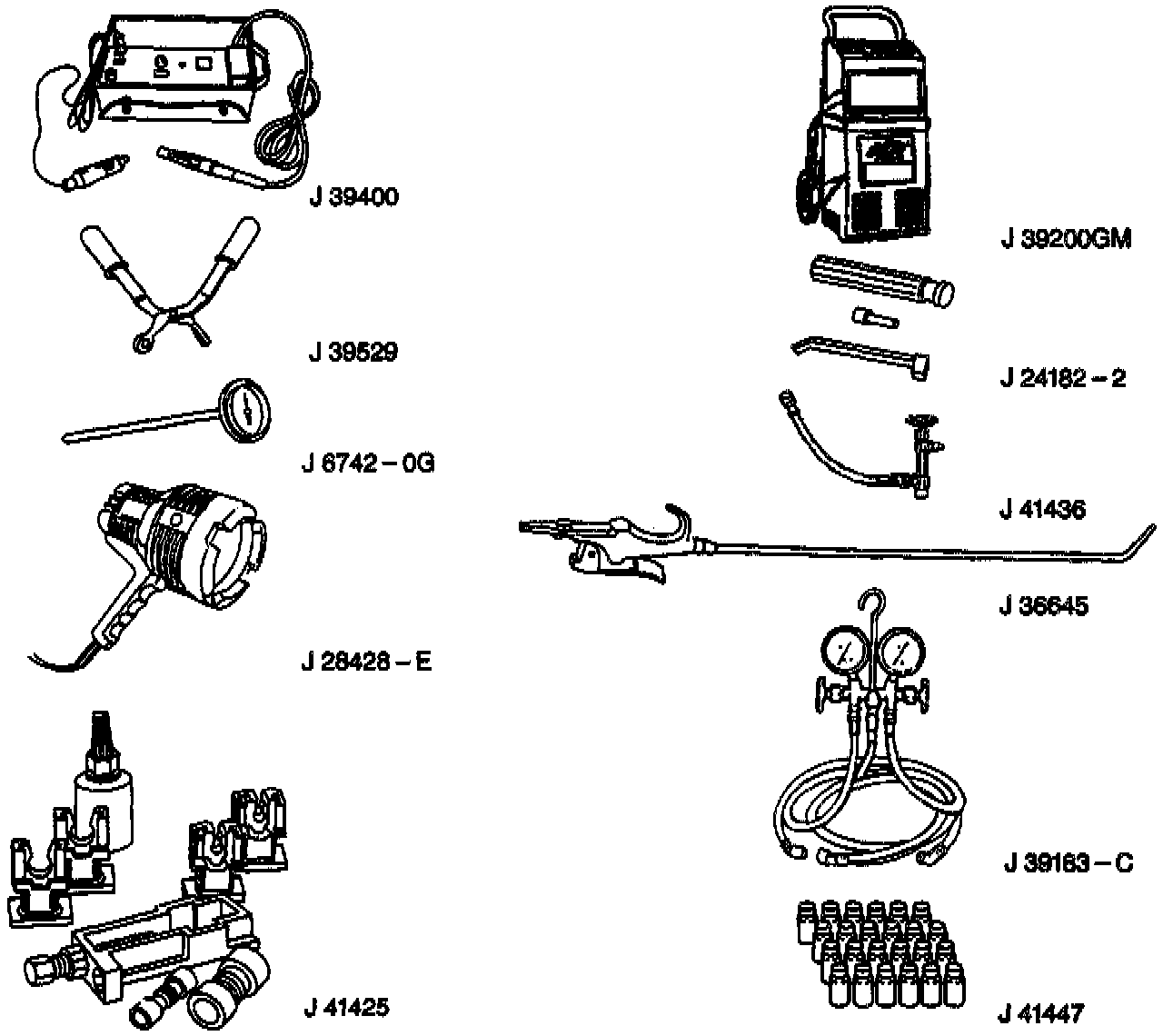 J 39400

J 39529

J 6742 – 0G

J 28428 – E

J 41425

J 39200GM

J 24182 – 2

J 41436

J 36645

J 39163 – C

J 41447