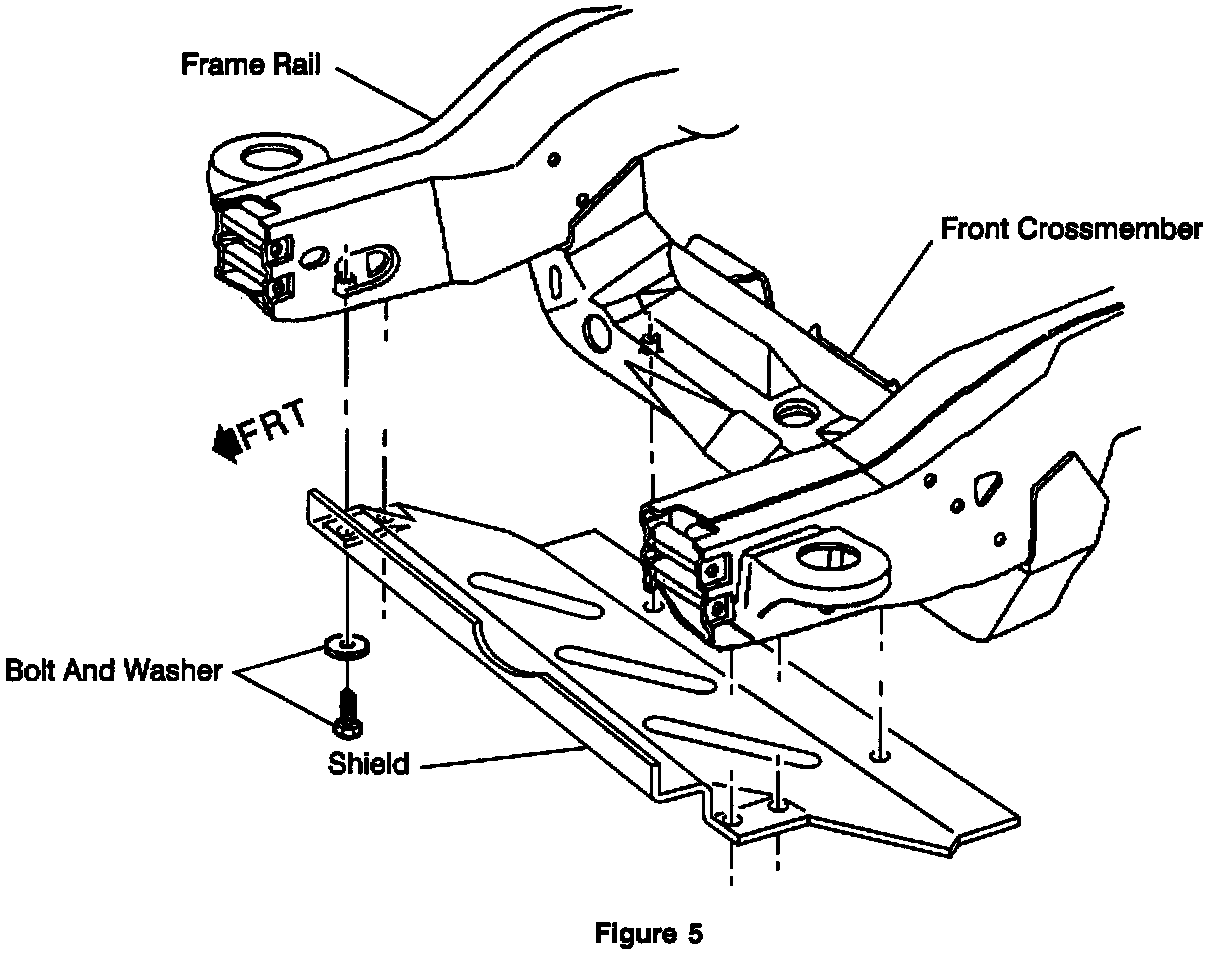 Frame Rail

Front Crossmember

FRT

Bolt And Washer

Shield

Figure 5