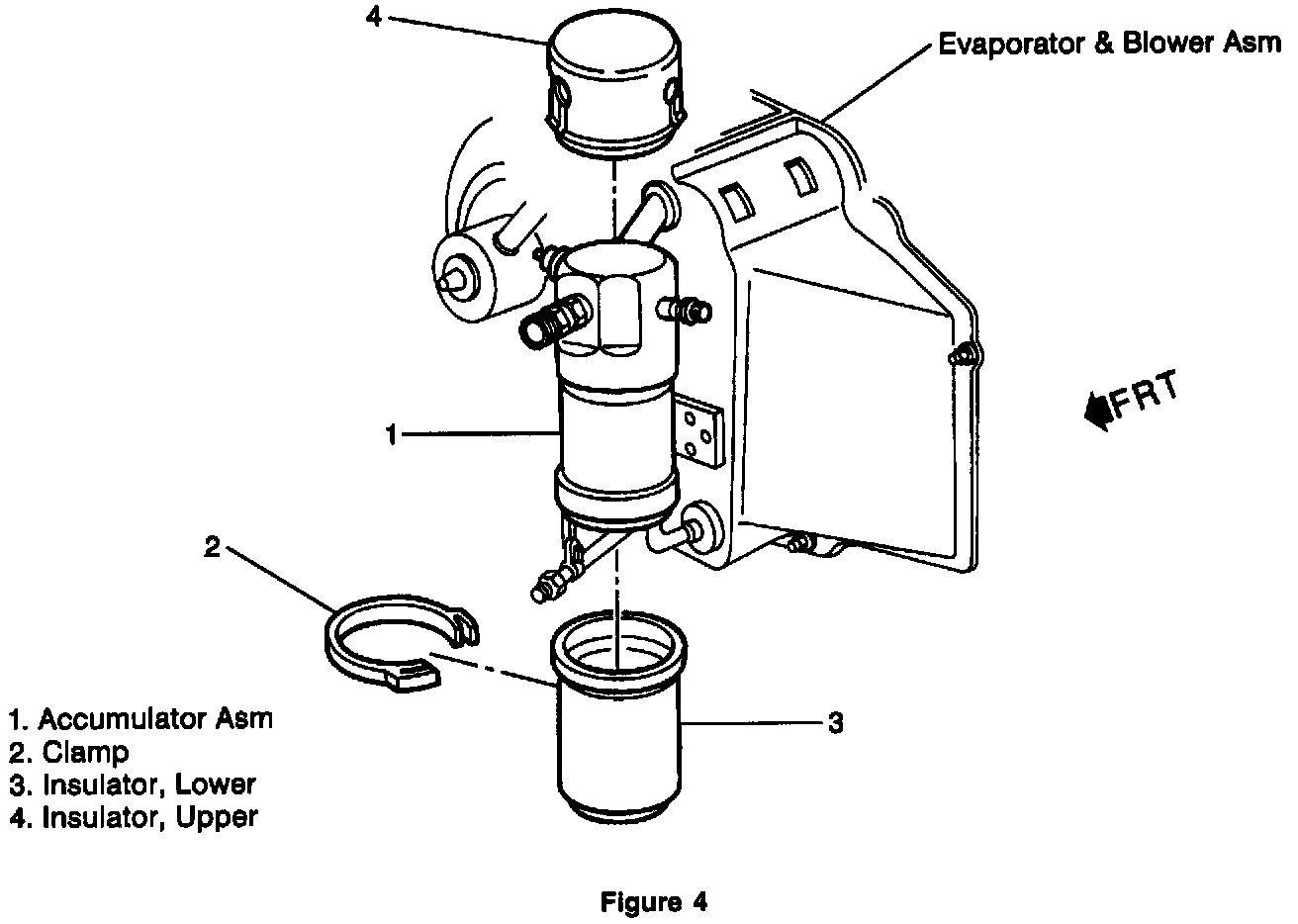 4

Evaporator & Blower Asm

FRT

1

2

3

1. Accumulator Asm
2. Clamp
3. Insulator, Lower
4. Insulator, Upper

Figure 4