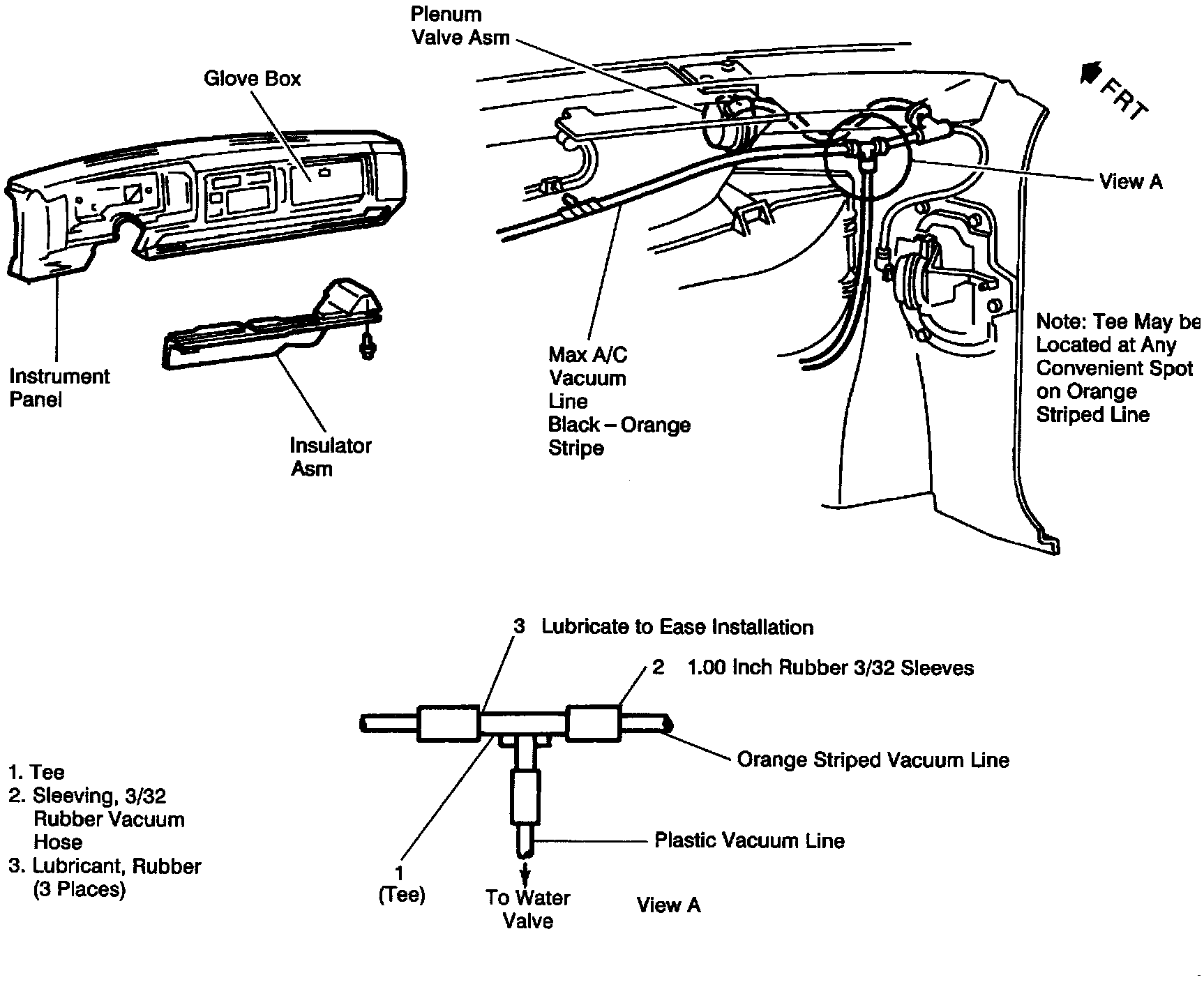 Plenum Valve Asm

Glove Box

FRT

View A

Instrument Panel

Insulator Asm

Max A/C Vacuum Line Black – Orange Stripe

Note: Tee May be Located at Any Convenient Spot on Orange Striped Line

3 Lubricate to Ease Installation

2 1.00 Inch Rubber 3/32 Sleeves

Orange Striped Vacuum Line

Plastic Vacuum Line

1 (Tee)

To Water Valve

View A

1. Tee
2. Sleeving, 3/32 Rubber Vacuum Hose
3. Lubricant, Rubber (3 Places)