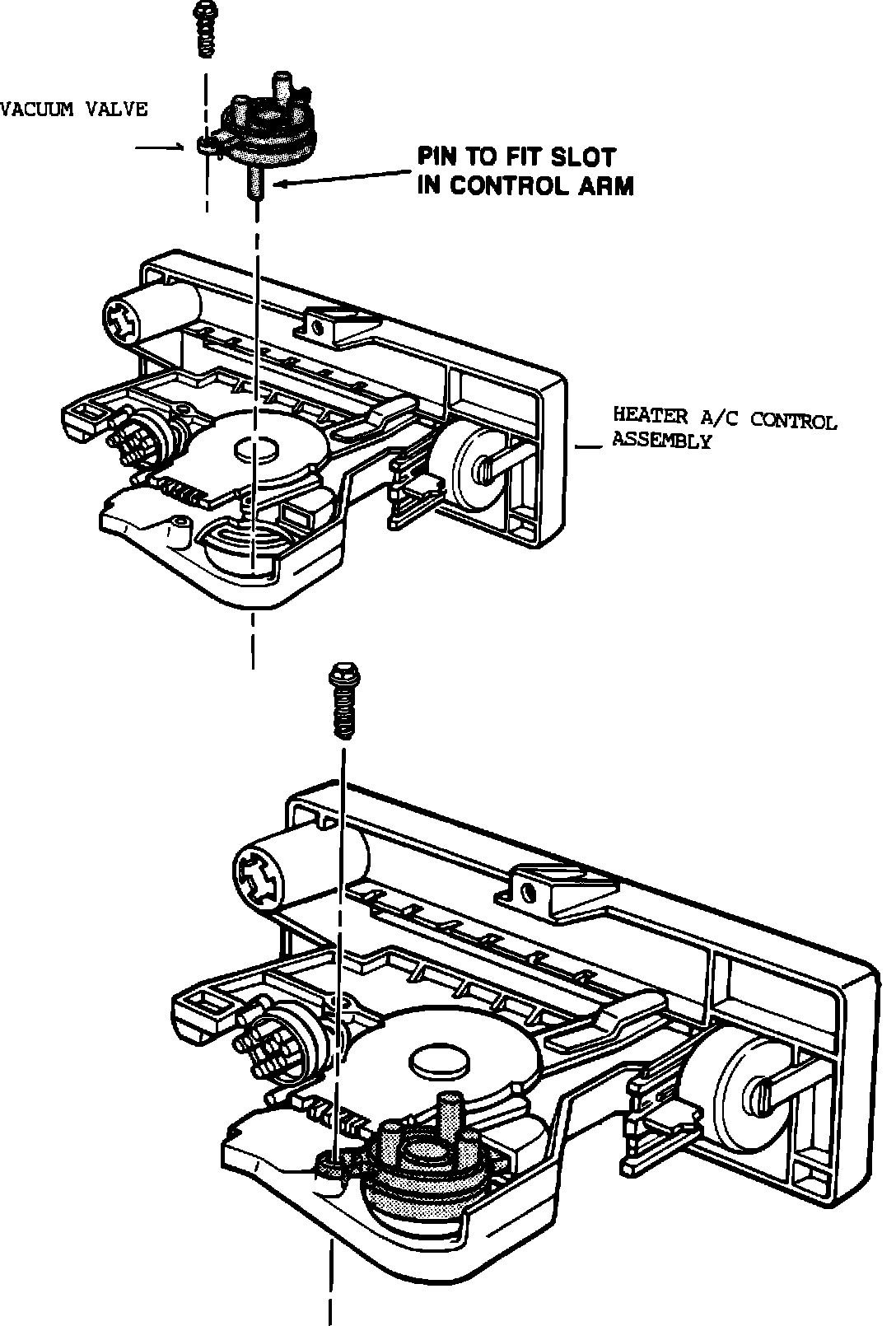 VACUUM VALVE

PIN TO FIT SLOT IN CONTROL ARM

HEATER A/C CONTROL ASSEMBLY