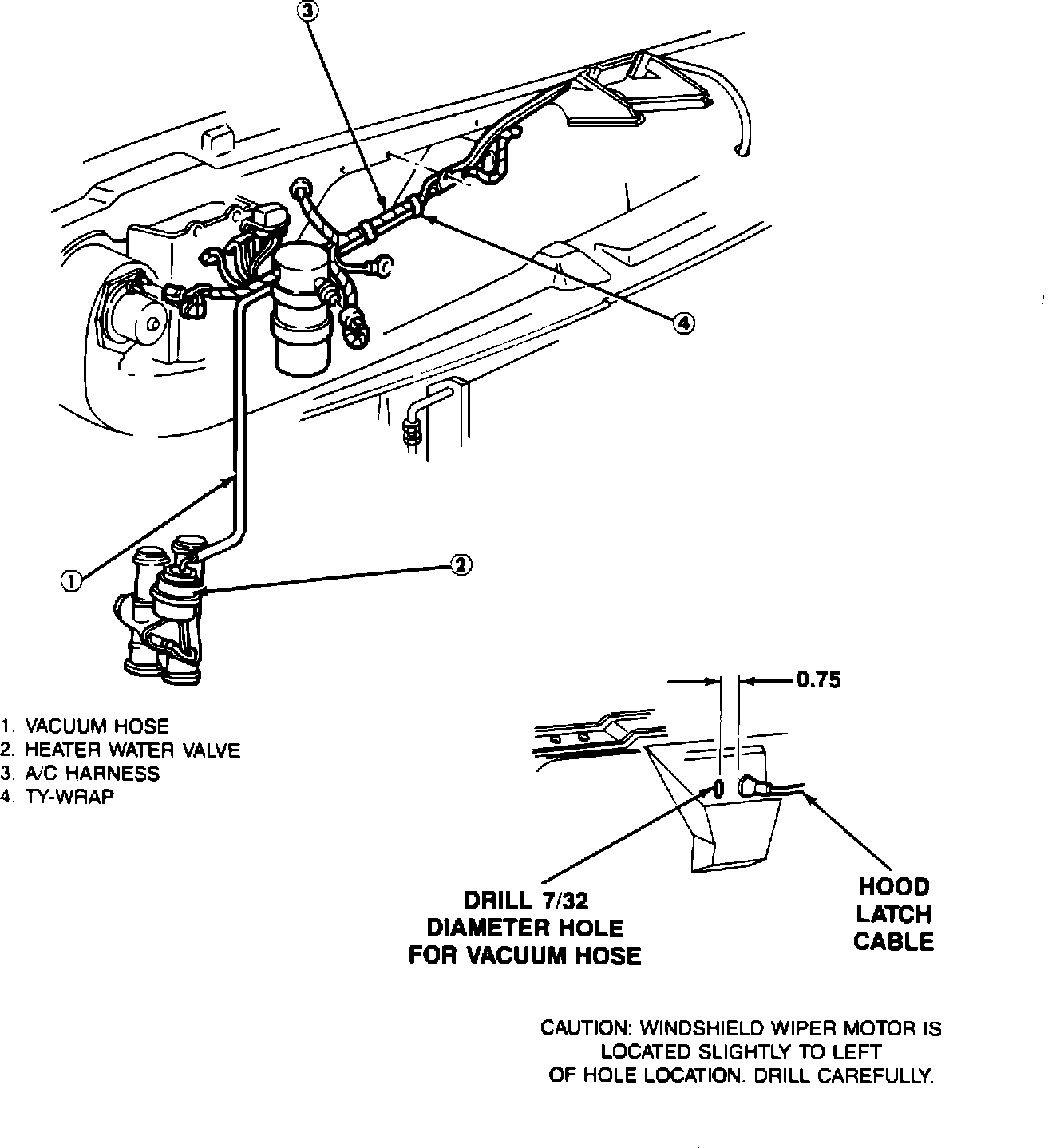 3

4

1

2

1. VACUUM HOSE
2. HEATER WATER VALVE
3. A/C HARNESS
4. TY-WRAP

0.75

DRILL 7/32 DIAMETER HOLE FOR VACUUM HOSE

HOOD LATCH CABLE

CAUTION: WINDSHIELD WIPER MOTOR IS LOCATED SLIGHTLY TO LEFT OF HOLE LOCATION. DRILL CAREFULLY.