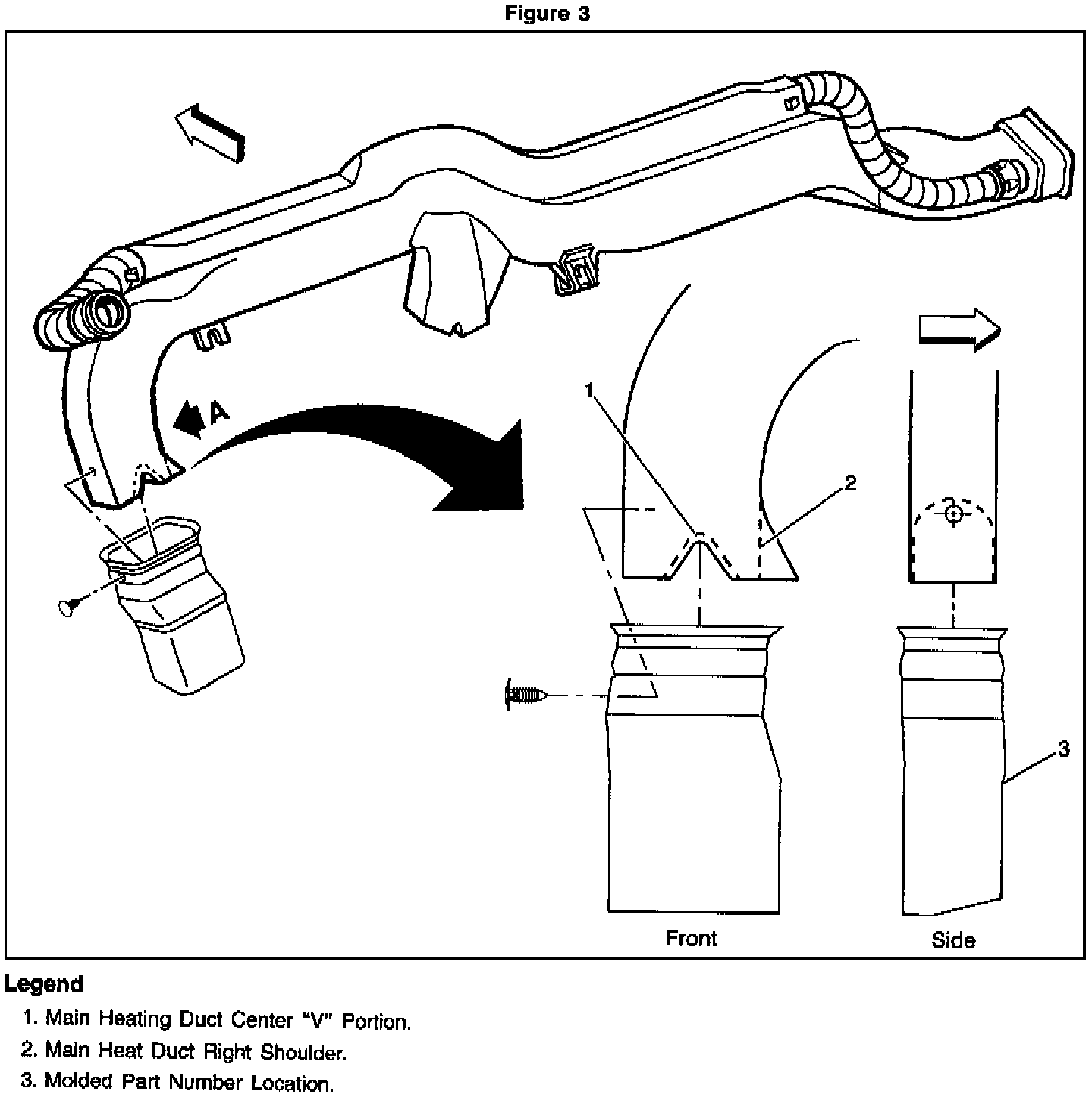 Figure 3

A

1

2

3

Front

Side

Legend

1. Main Heating Duct Center "V" Portion.
2. Main Heat Duct Right Shoulder.
3. Molded Part Number Location.