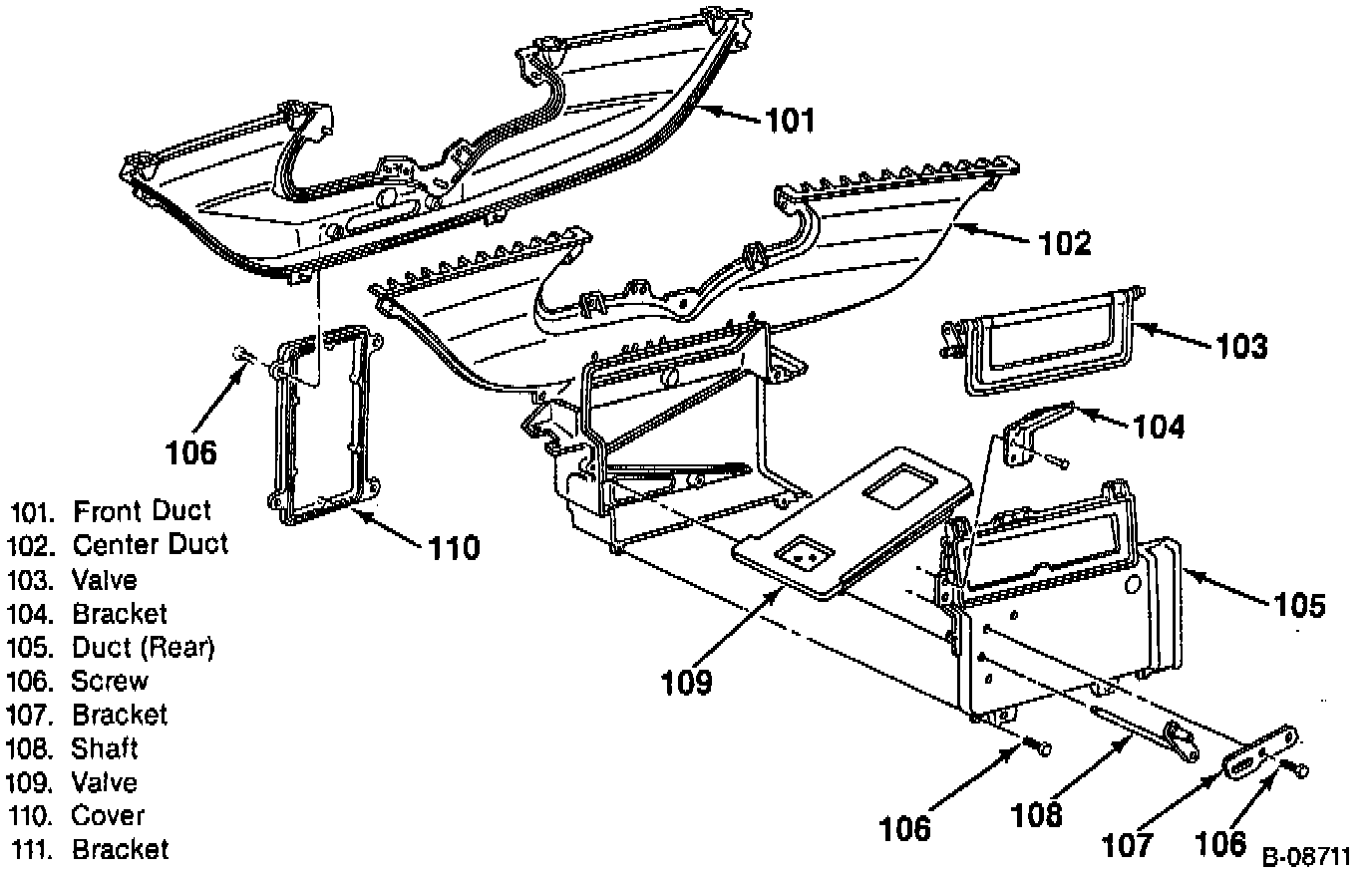 101
102
103
104
106
110
105
109
106
108
107
106

101. Front Duct
102. Center Duct
103. Valve
104. Bracket
105. Duct (Rear)
106. Screw
107. Bracket
108. Shaft
109. Valve
110. Cover
111. Bracket

B-08711