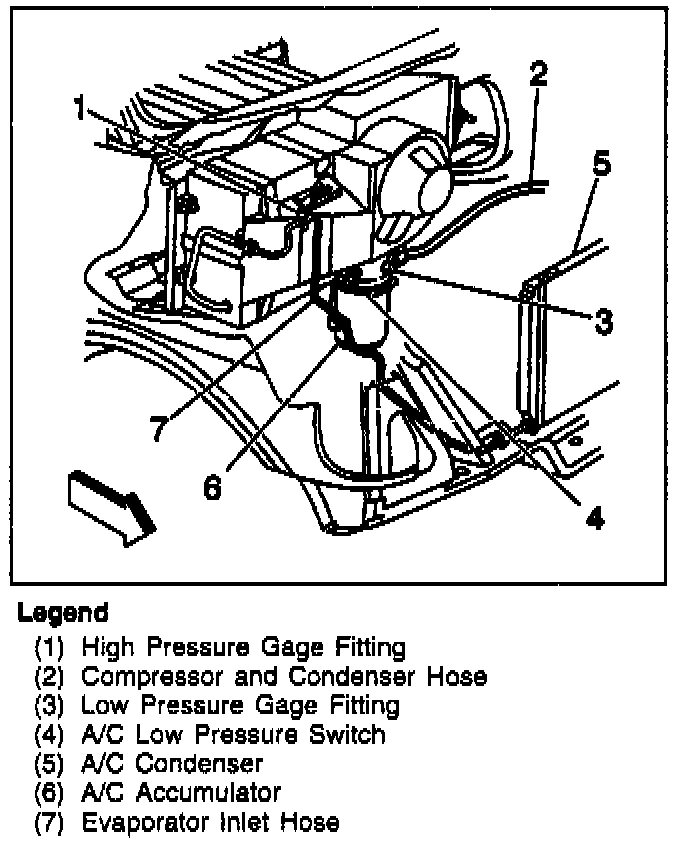 1
2
5
3
7
6
4

Legend
(1) High Pressure Gage Fitting
(2) Compressor and Condenser Hose
(3) Low Pressure Gage Fitting
(4) A/C Low Pressure Switch
(5) A/C Condenser
(6) A/C Accumulator
(7) Evaporator Inlet Hose