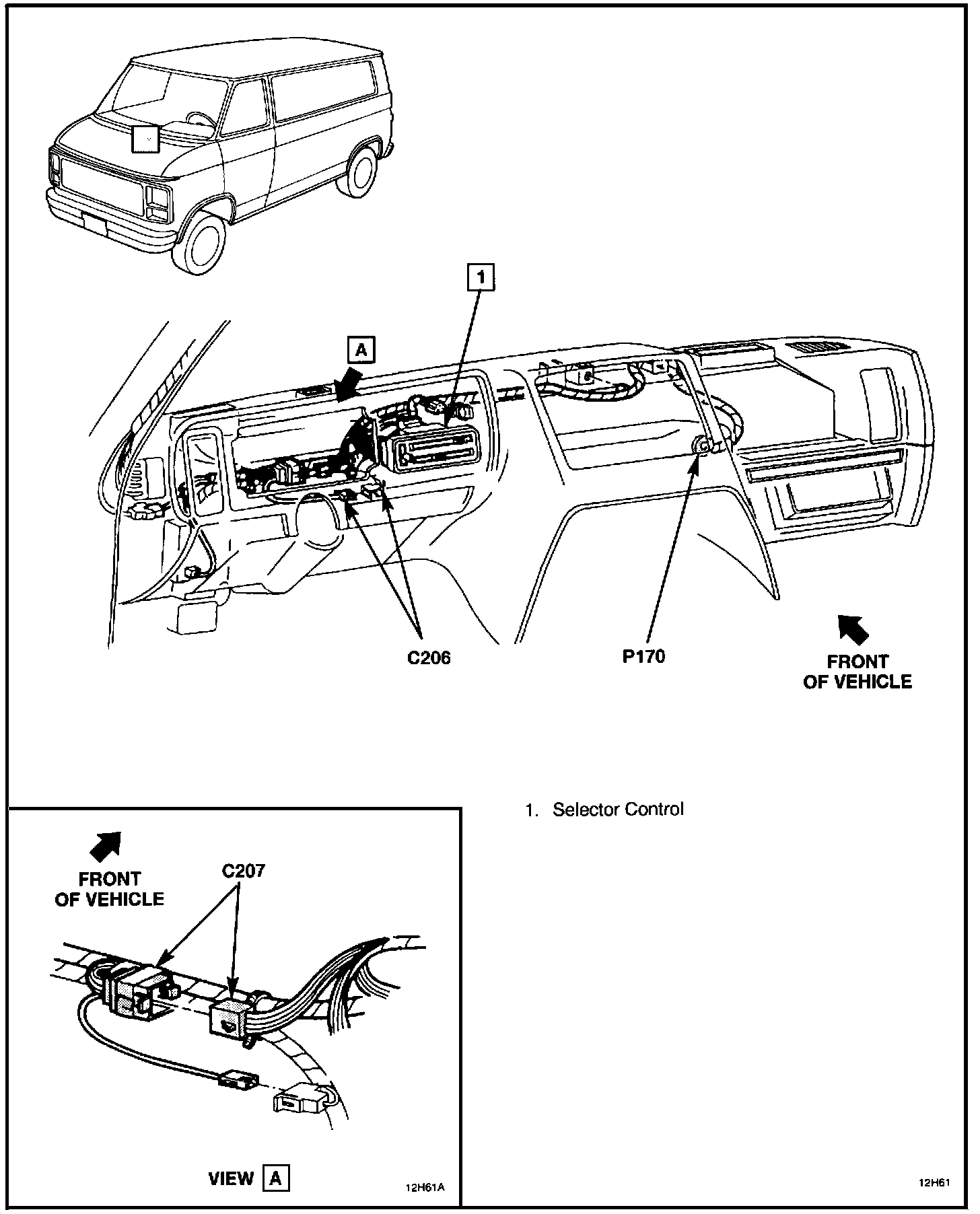 1

A

C206

P170

FRONT OF VEHICLE

1. Selector Control

FRONT OF VEHICLE

C207

VIEW A

12H61A

12H61