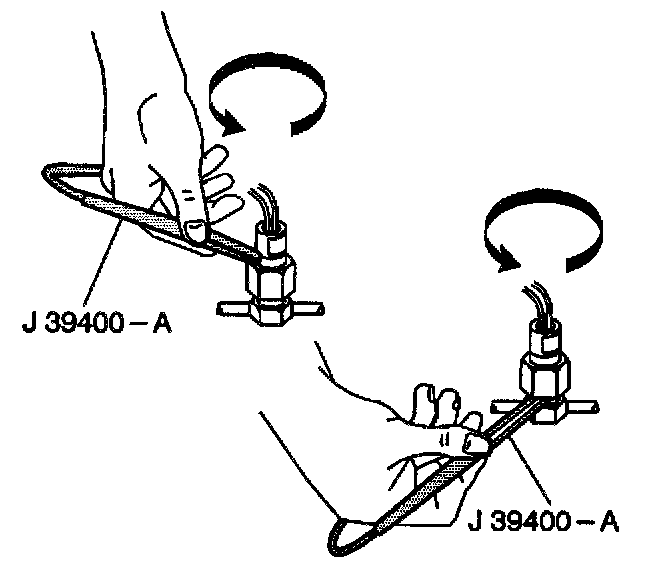 J 39400 – A

J 39400 – A